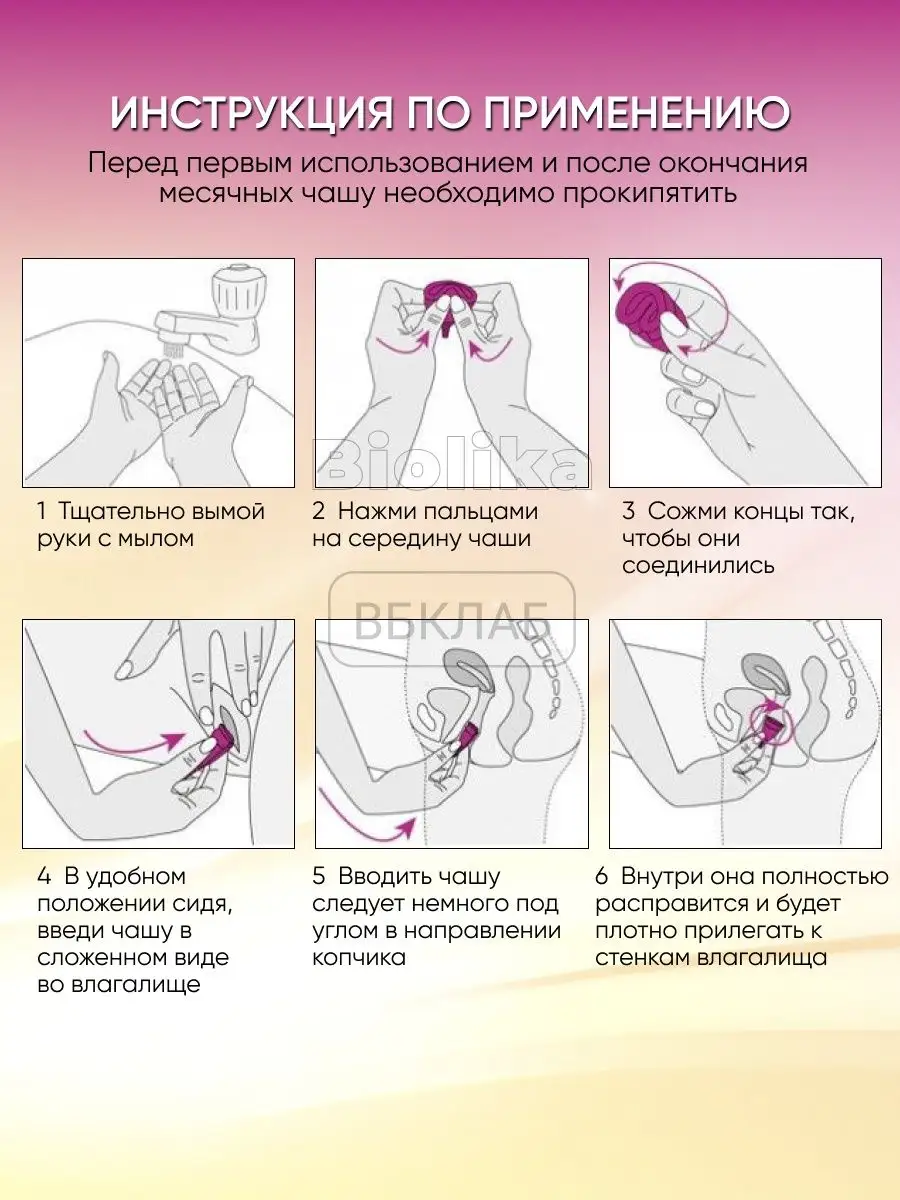 ИНСТРУКЦИЯ ПО ПРИМЕНЕНИЮ
Перед первым использованием и после окончания месячных чашу необходимо прокипятить

Biolika

1 Тщательно вымой руки с мылом

2 Нажми пальцами на середину чаши

3 Сожми концы так, чтобы они соединились

ВБКЛАБ

4 В удобном положении сидя, введи чашу в сложенном виде во влагалище

5 Вводить чашу следует немного под углом в направлении копчика

6 Внутри она полностью расправится и будет плотно прилегать к стенкам влагалища