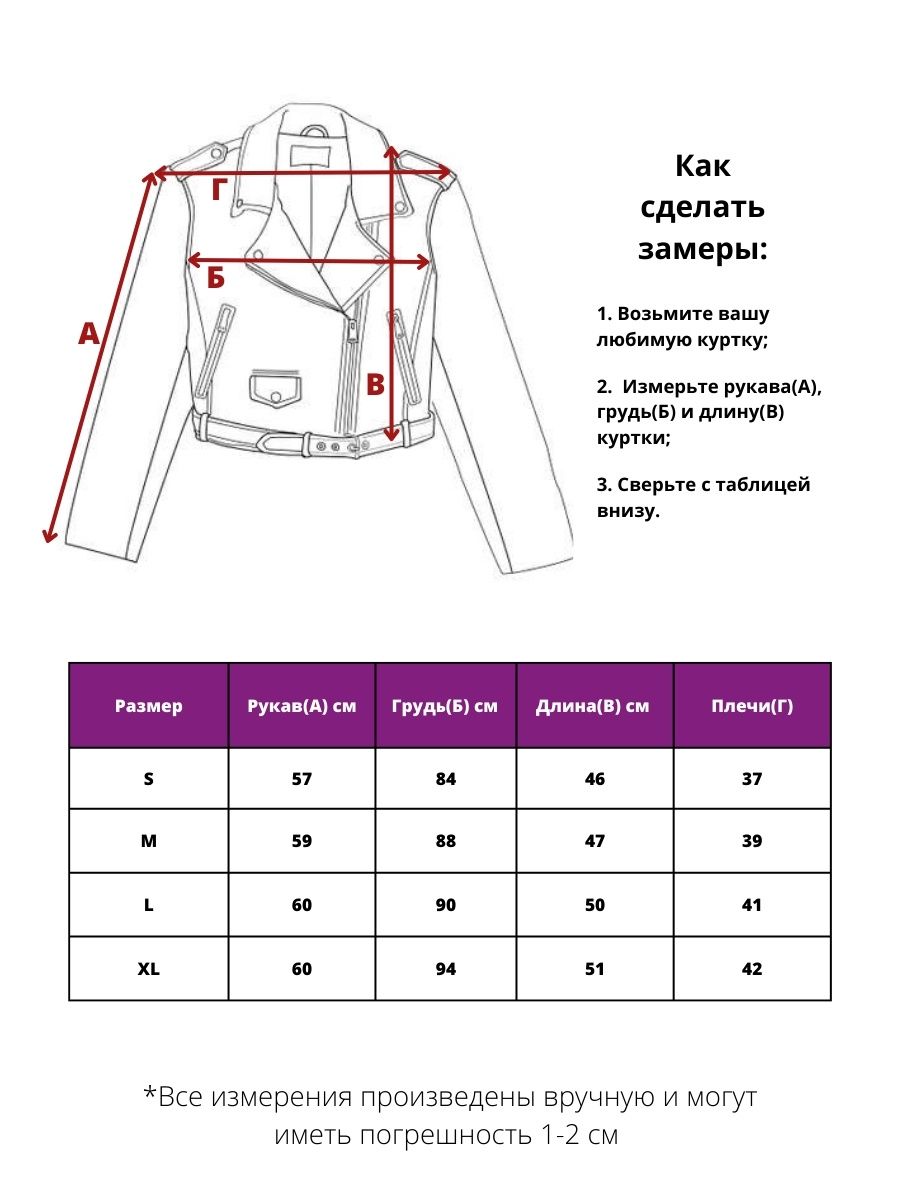 Г

Б

А

В

Как сделать замеры:

1. Возьмите вашу любимую куртку;

2. Измерьте рукава(А), грудь(Б) и длину(В) куртки;

3. Сверьте с таблицей внизу.

| Размер | Рукав(А) см | Грудь(Б) см | Длина(В) см | Плечи(Г) |
|---|---|---|---|---|
| S | 57 | 84 | 46 | 37 |
| M | 59 | 88 | 47 | 39 |
| L | 60 | 90 | 50 | 41 |
| XL | 60 | 94 | 51 | 42 |

*Все измерения произведены вручную и могут иметь погрешность 1-2 см