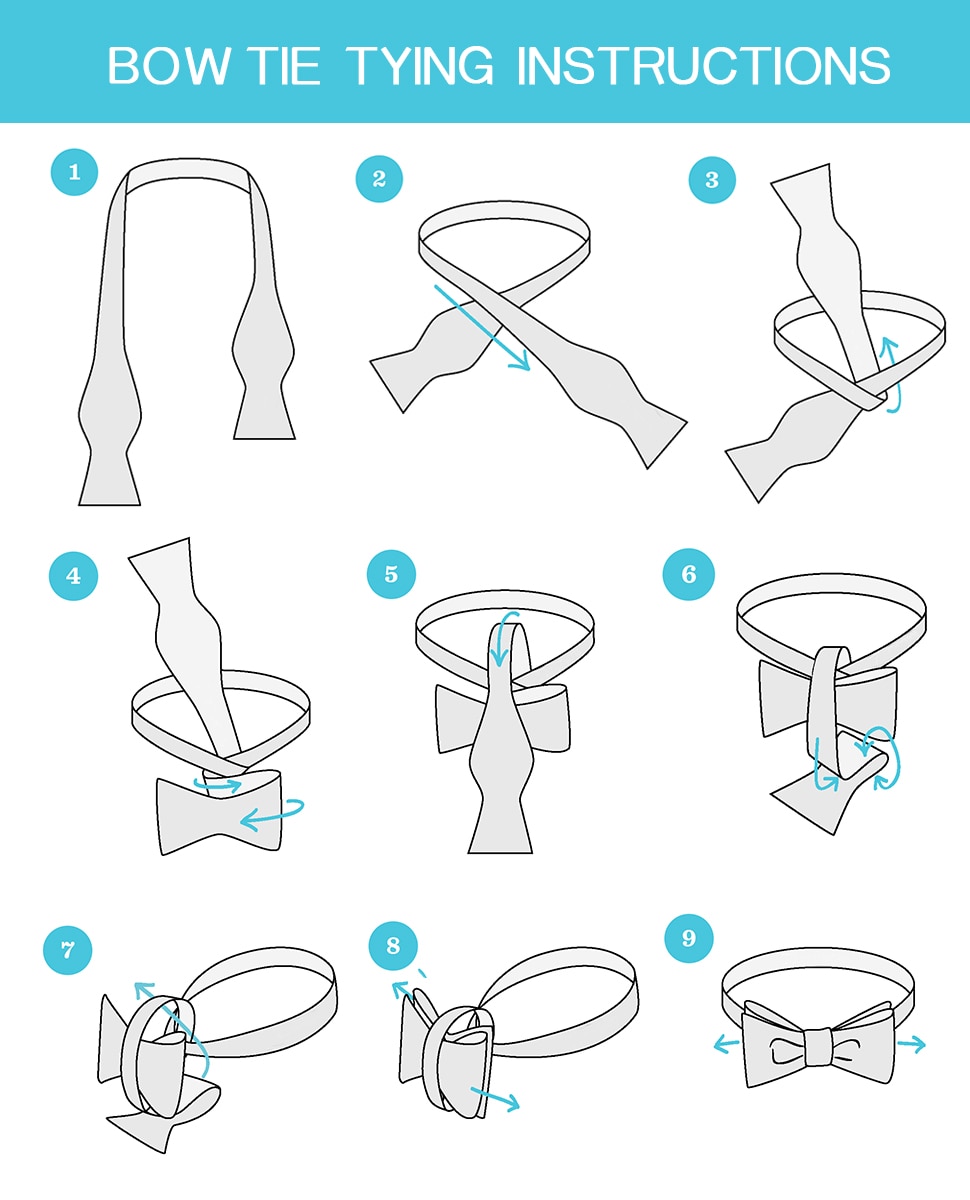 BOW TIE TYING INSTRUCTIONS

1

2

3

4

5

6

7

8

9