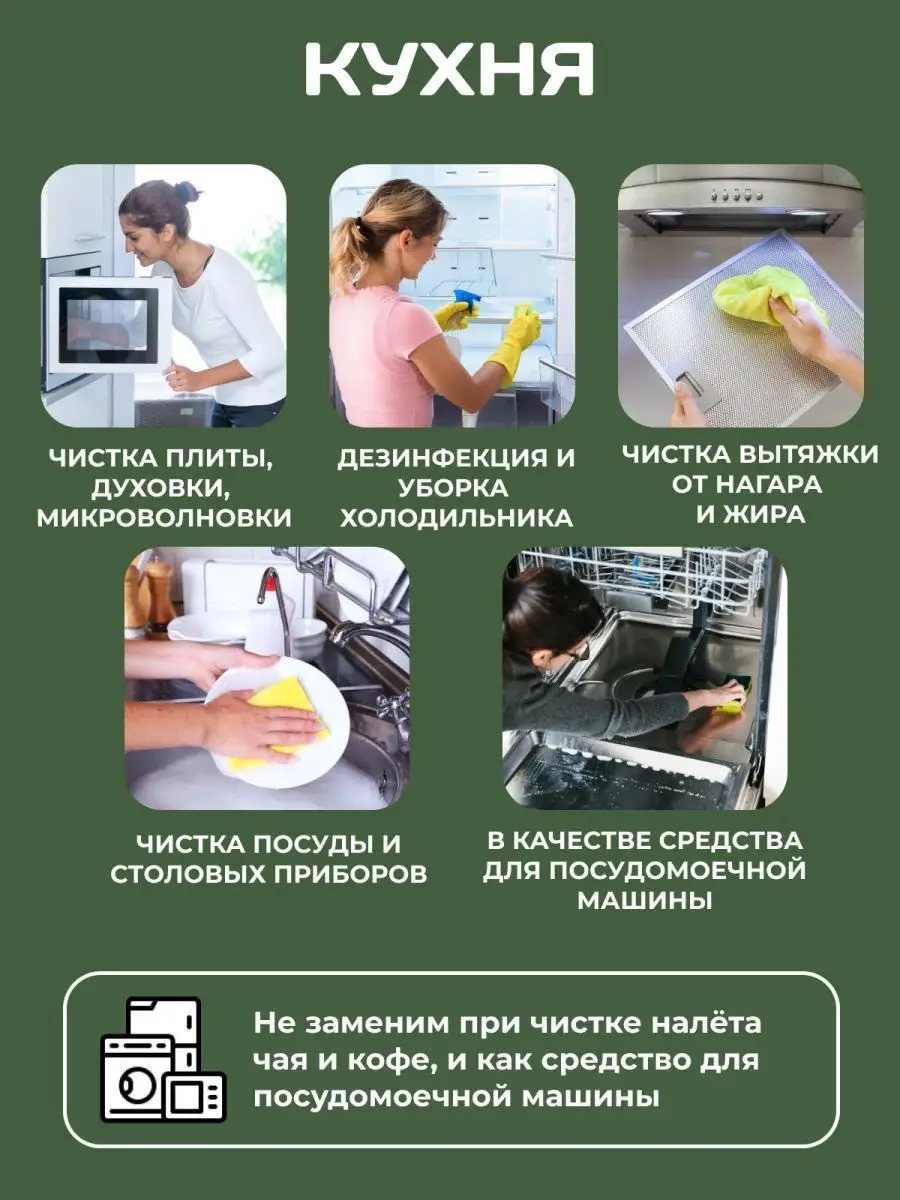 КУХНЯ

ЧИСТКА ПЛИТЫ, ДУХОВКИ, МИКРОВОЛНОВКИ

ДЕЗИНФЕКЦИЯ И УБОРКА ХОЛОДИЛЬНИКА

ЧИСТКА ВЫТЯЖКИ ОТ НАГАРА И ЖИРА

ЧИСТКА ПОСУДЫ И СТОЛОВЫХ ПРИБОРОВ

В КАЧЕСТВЕ СРЕДСТВА ДЛЯ ПОСУДОМОЕЧНОЙ МАШИНЫ

Не заменим при чистке налёта чая и кофе, и как средство для посудомоечной машины