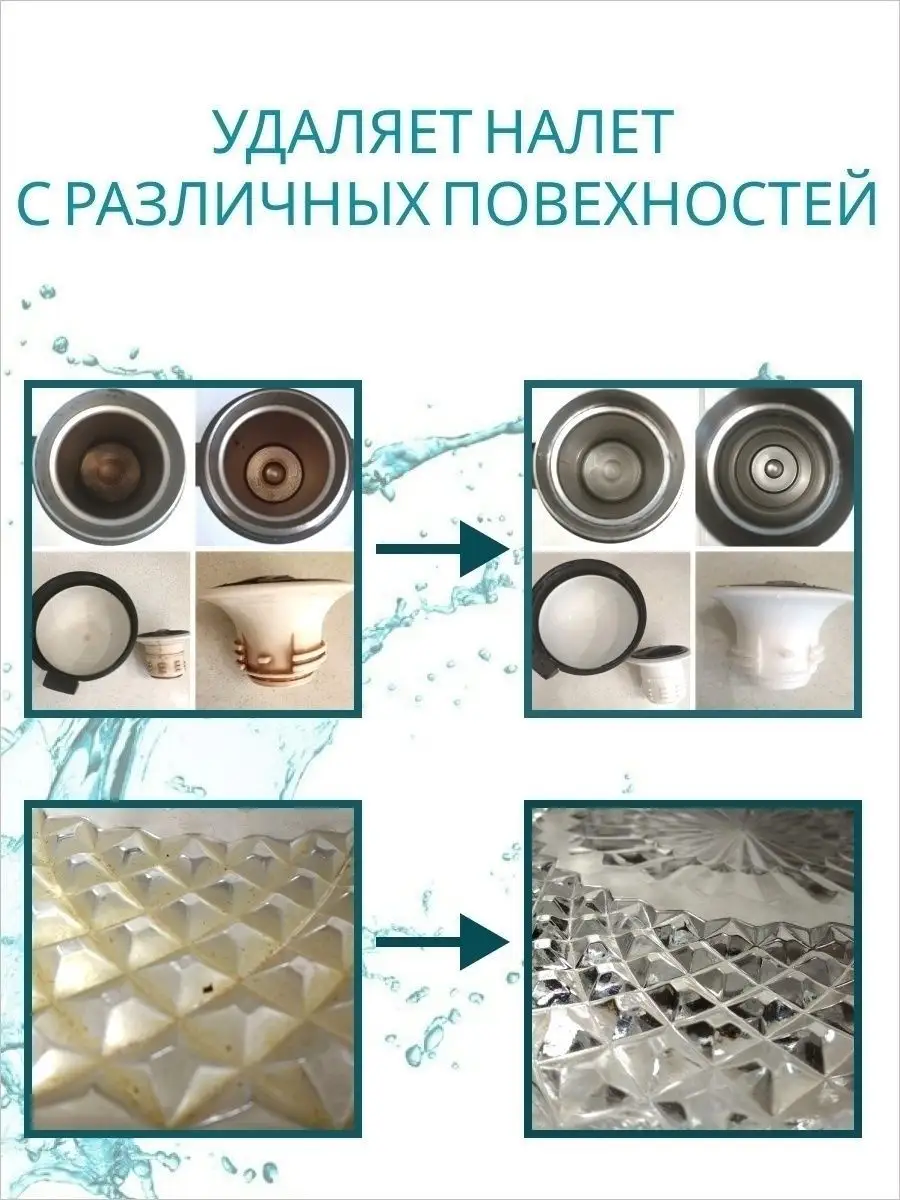 УДАЛЯЕТ НАЛЕТ
С РАЗЛИЧНЫХ ПОВЕХНОСТЕЙ