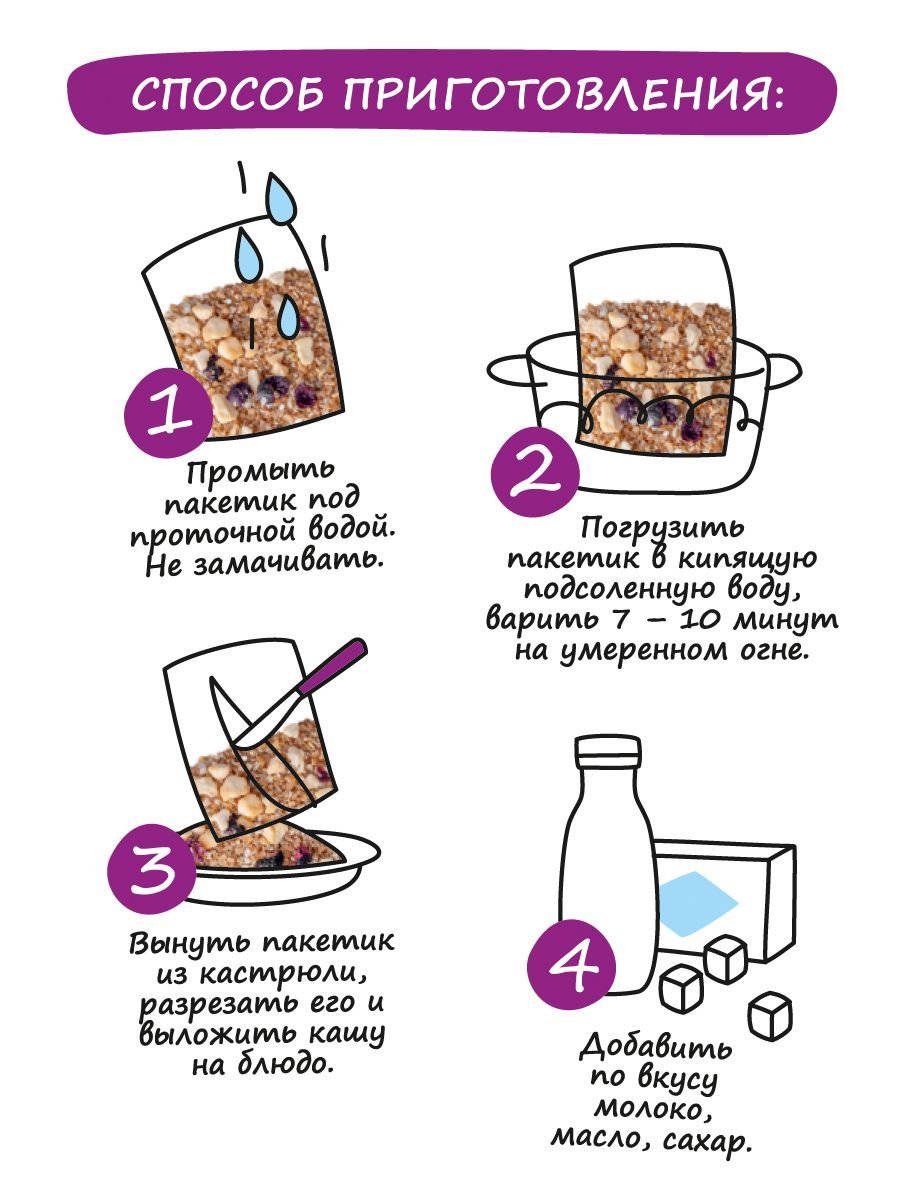 СПОСОБ ПРИГОТОВЛЕНИЯ:

1

Промыть пакетик под проточной водой. Не замачивать.

2

Погрузить пакетик в кипящую подсоленную воду, варить 7 – 10 минут на умеренном огне.

3

Вынуть пакетик из кастрюли, разрезать его и выложить кашу на блюдо.

4

Добавить по вкусу молоко, масло, сахар.