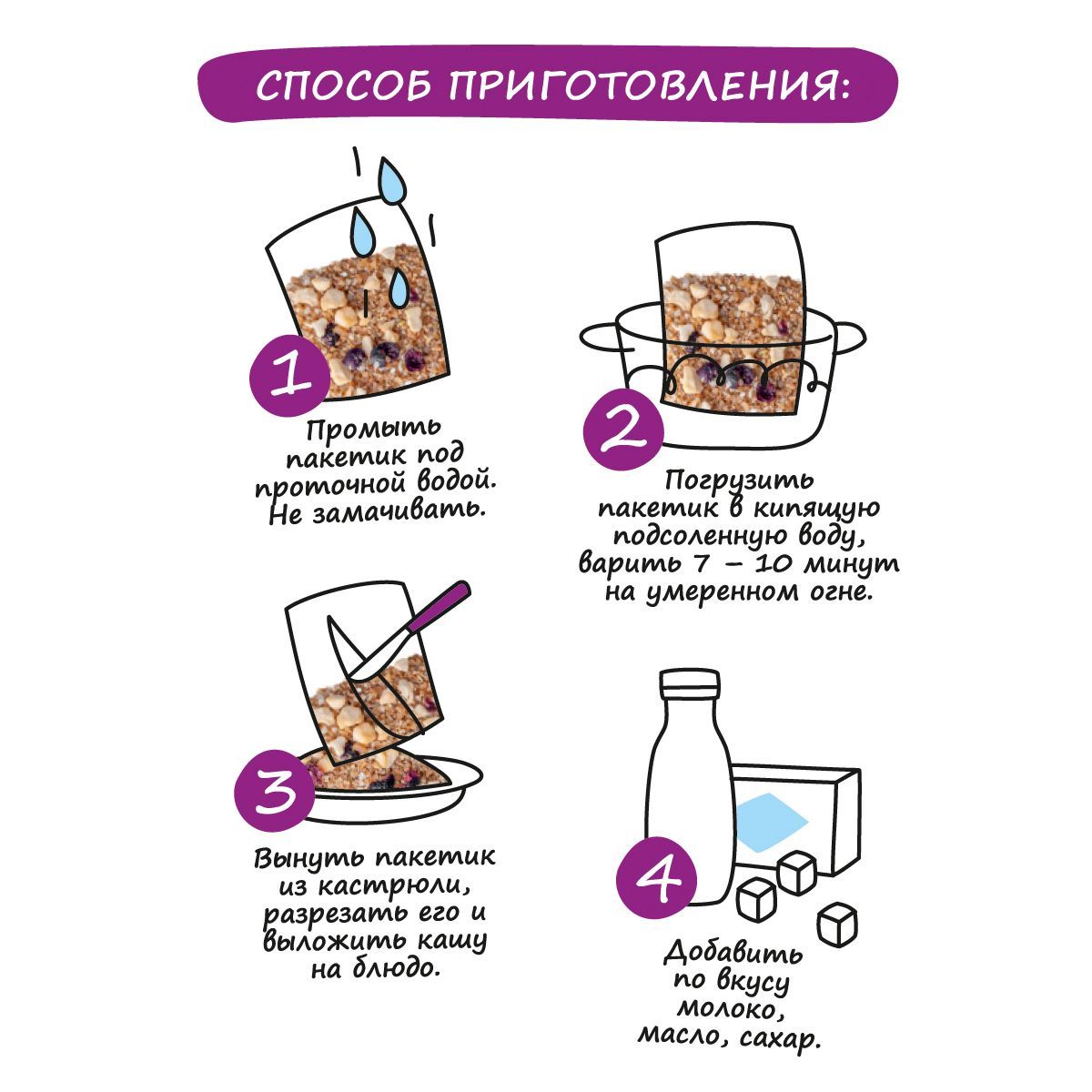 СПОСОБ ПРИГОТОВЛЕНИЯ:

1

Промыть пакетик под проточной водой. Не замачивать.

2

Погрузить пакетик в кипящую подсоленную воду, варить 7 – 10 минут на умеренном огне.

3

Вынуть пакетик из кастрюли, разрезать его и выложить кашу на блюдо.

4

Добавить по вкусу молоко, масло, сахар.