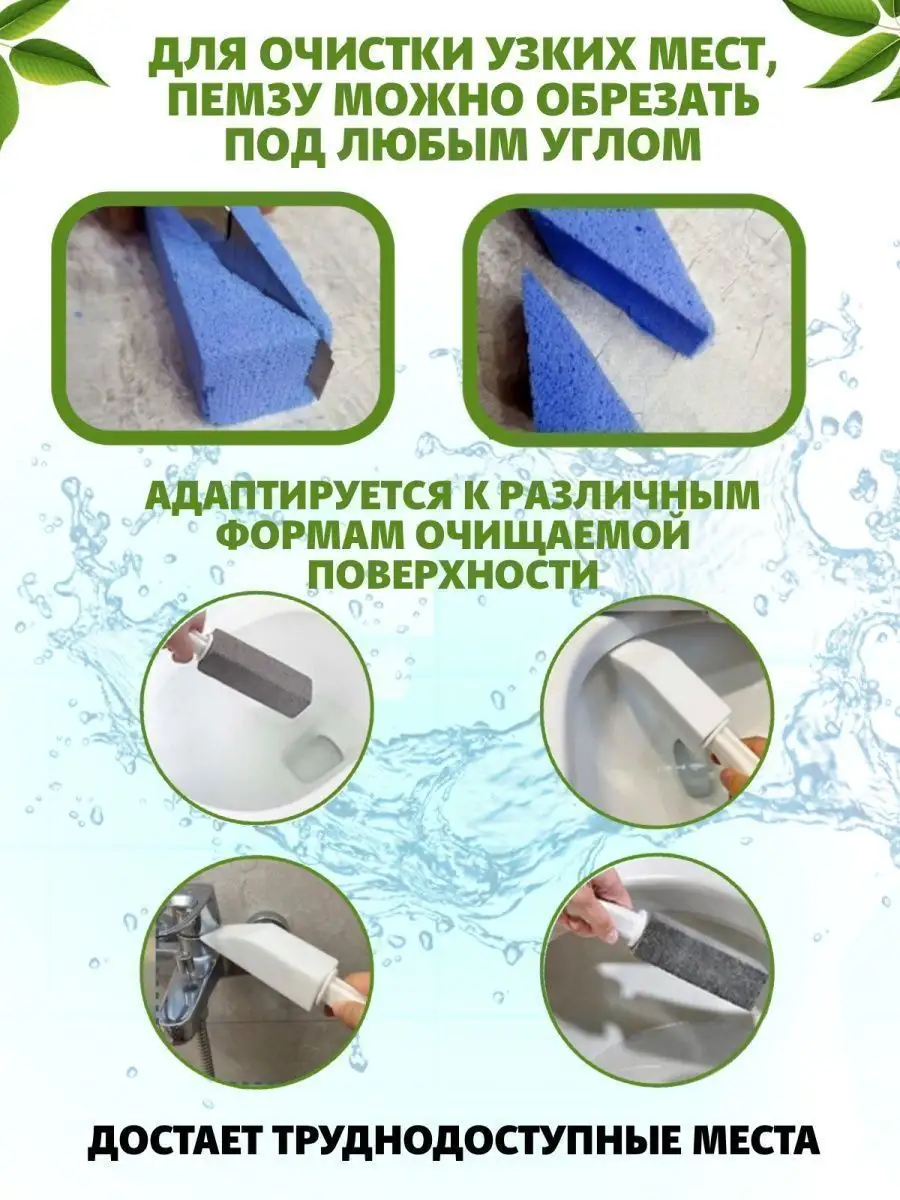 ДЛЯ ОЧИСТКИ УЗКИХ МЕСТ, ПЕМЗУ МОЖНО ОБРЕЗАТЬ ПОД ЛЮБЫМ УГЛОМ

АДАПТИРУЕТСЯ К РАЗЛИЧНЫМ ФОРМАМ ОЧИЩАЕМОЙ ПОВЕРХНОСТИ

ДОСТАЕТ ТРУДНОДОСТУПНЫЕ МЕСТА