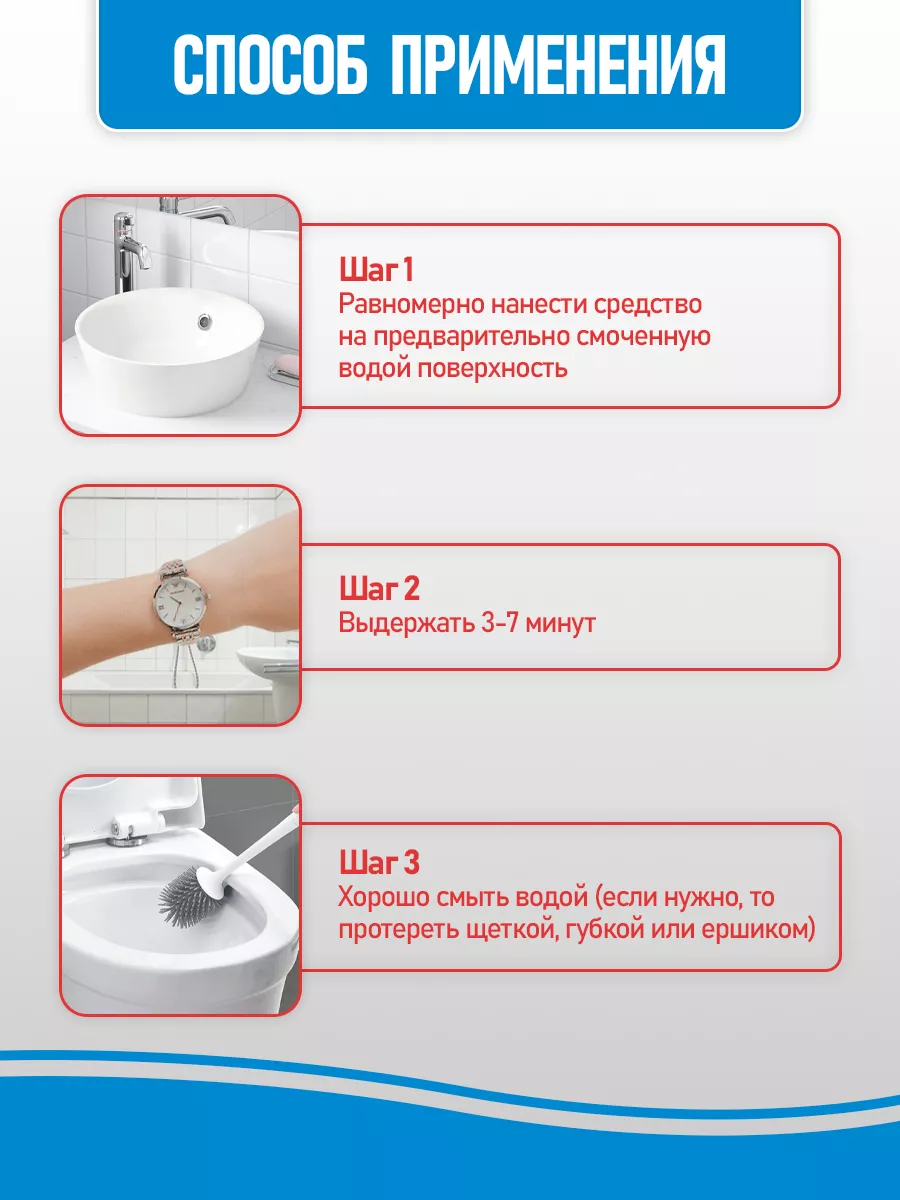 СПОСОБ ПРИМЕНЕНИЯ

Шаг 1
Равномерно нанести средство на предварительно смоченную водой поверхность

Шаг 2
Выдержать 3-7 минут

Шаг 3
Хорошо смыть водой (если нужно, то протереть щеткой, губкой или ершиком)