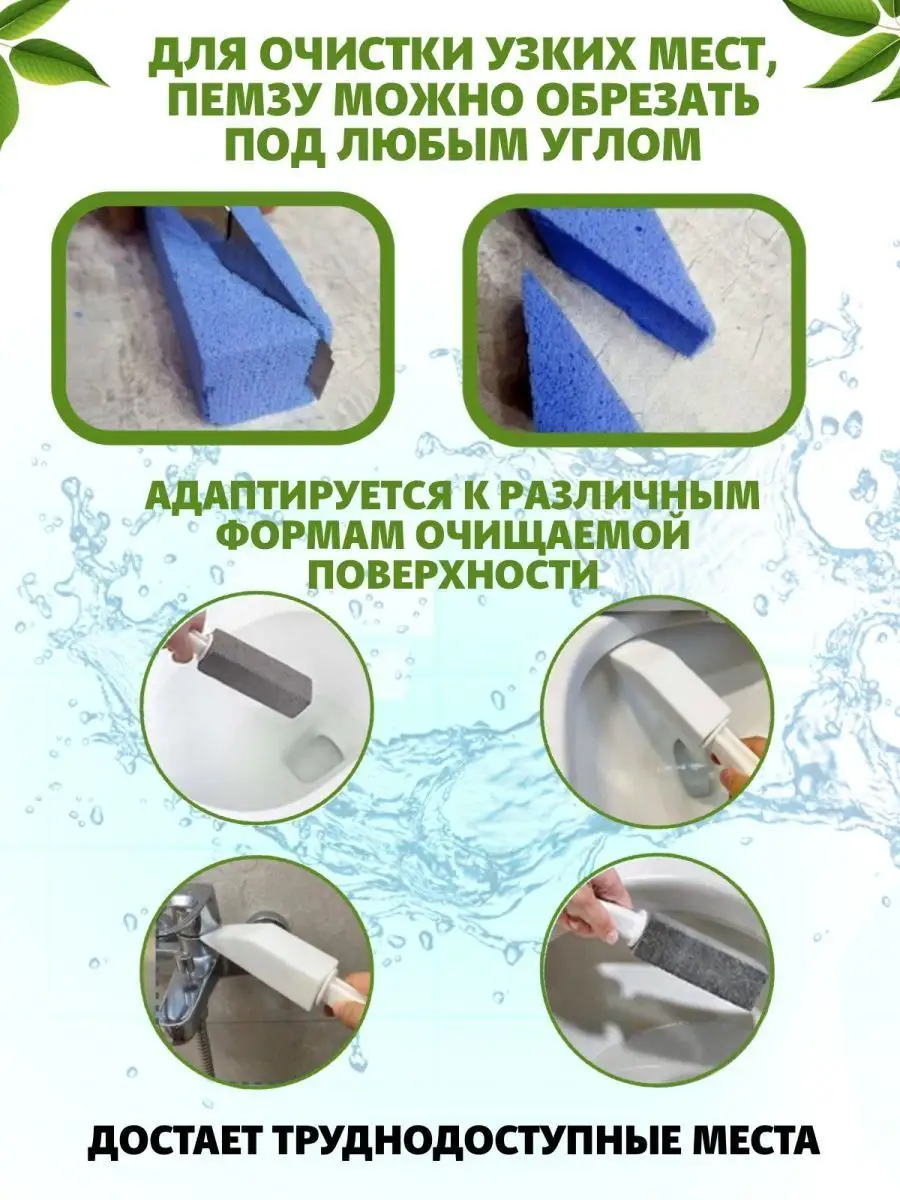 ДЛЯ ОЧИСТКИ УЗКИХ МЕСТ, ПЕМЗУ МОЖНО ОБРЕЗАТЬ ПОД ЛЮБЫМ УГЛОМ

АДАПТИРУЕТСЯ К РАЗЛИЧНЫМ ФОРМАМ ОЧИЩАЕМОЙ ПОВЕРХНОСТИ

ДОСТАЕТ ТРУДНОДОСТУПНЫЕ МЕСТА