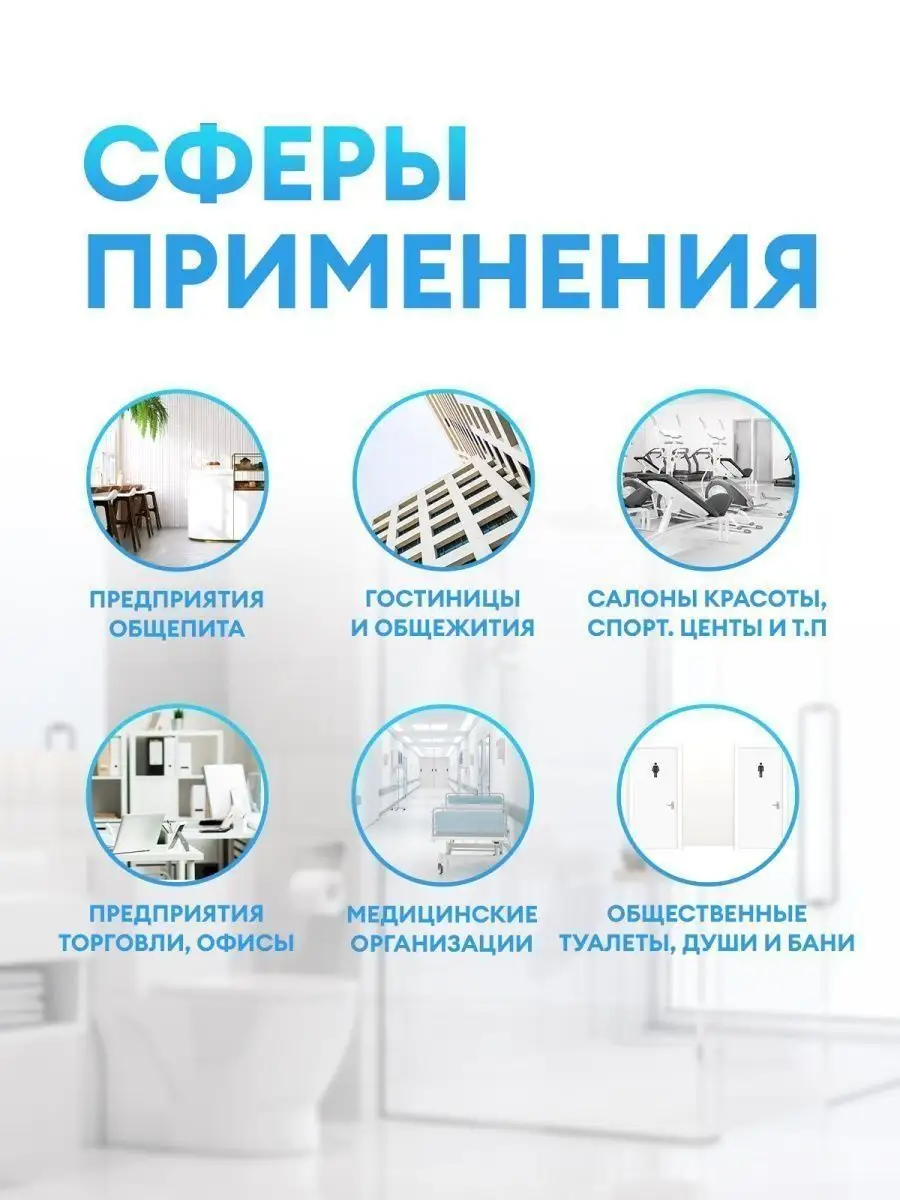 СФЕРЫ ПРИМЕНЕНИЯ

ПРЕДПРИЯТИЯ ОБЩЕПИТА

ГОСТИНИЦЫ И ОБЩЕЖИТИЯ

САЛОНЫ КРАСОТЫ, СПОРТ. ЦЕНТЫ И Т.П

ПРЕДПРИЯТИЯ ТОРГОВЛИ, ОФИСЫ

МЕДИЦИНСКИЕ ОРГАНИЗАЦИИ

ОБЩЕСТВЕННЫЕ ТУАЛЕТЫ, ДУШИ И БАНИ