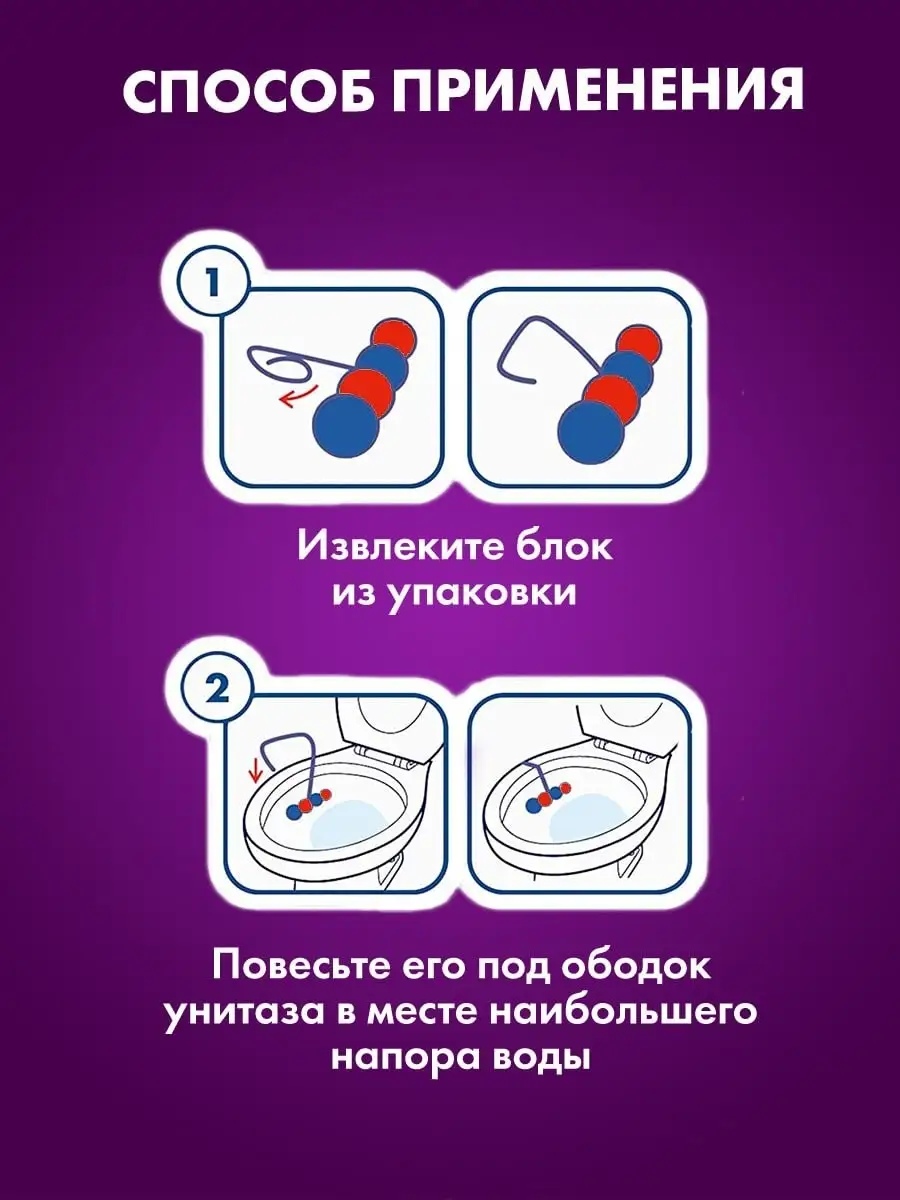 СПОСОБ ПРИМЕНЕНИЯ

1

Извлеките блок из упаковки

2

Повесьте его под ободок унитаза в месте наибольшего напора воды