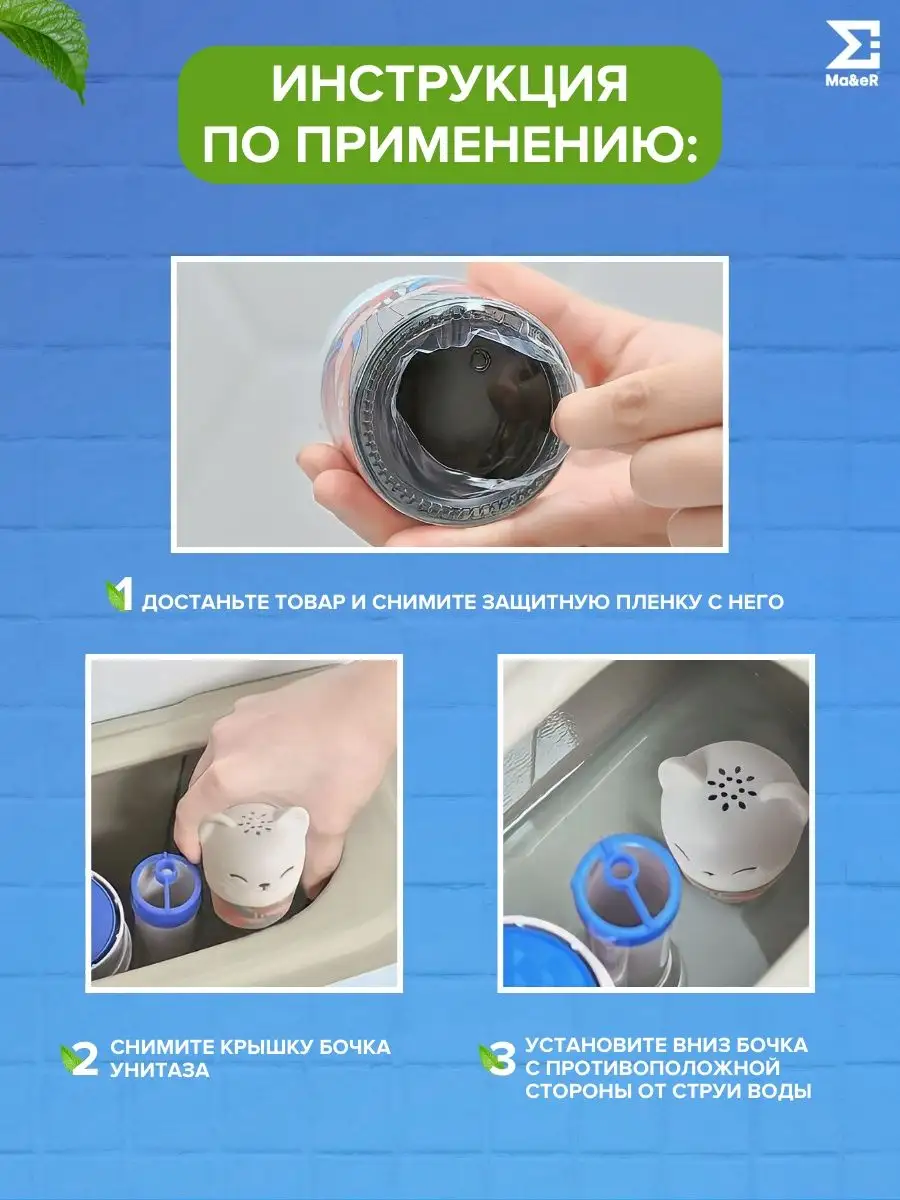 Ma&eR

ИНСТРУКЦИЯ ПО ПРИМЕНЕНИЮ:

1 ДОСТАНЬТЕ ТОВАР И СНИМИТЕ ЗАЩИТНУЮ ПЛЕНКУ С НЕГО

2 СНИМИТЕ КРЫШКУ БОЧКА УНИТАЗА

3 УСТАНОВИТЕ ВНИЗ БОЧКА С ПРОТИВОПОЛОЖНОЙ СТОРОНЫ ОТ СТРУИ ВОДЫ