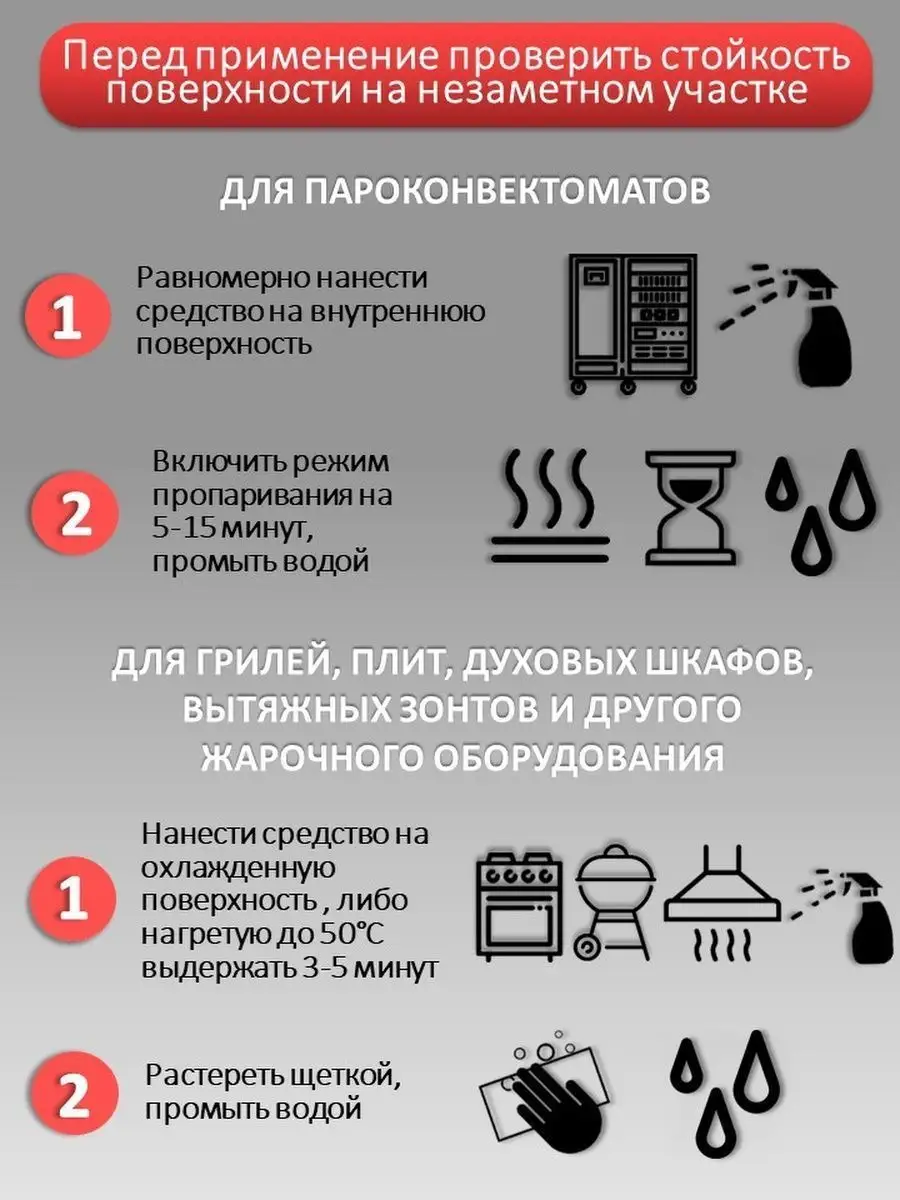 Перед применение проверить стойкость поверхности на незаметном участке

ДЛЯ ПАРОКОНВЕКТОМАТОВ

1

Равномерно нанести средство на внутреннюю поверхность

2

Включить режим пропаривания на 5-15 минут, промыть водой

ДЛЯ ГРИЛЕЙ, ПЛИТ, ДУХОВЫХ ШКАФОВ, ВЫТЯЖНЫХ ЗОНТОВ И ДРУГОГО ЖАРОЧНОГО ОБОРУДОВАНИЯ

1

Нанести средство на охлажденную поверхность , либо нагретую до 50°С выдержать 3-5 минут

2

Растереть щеткой, промыть водой