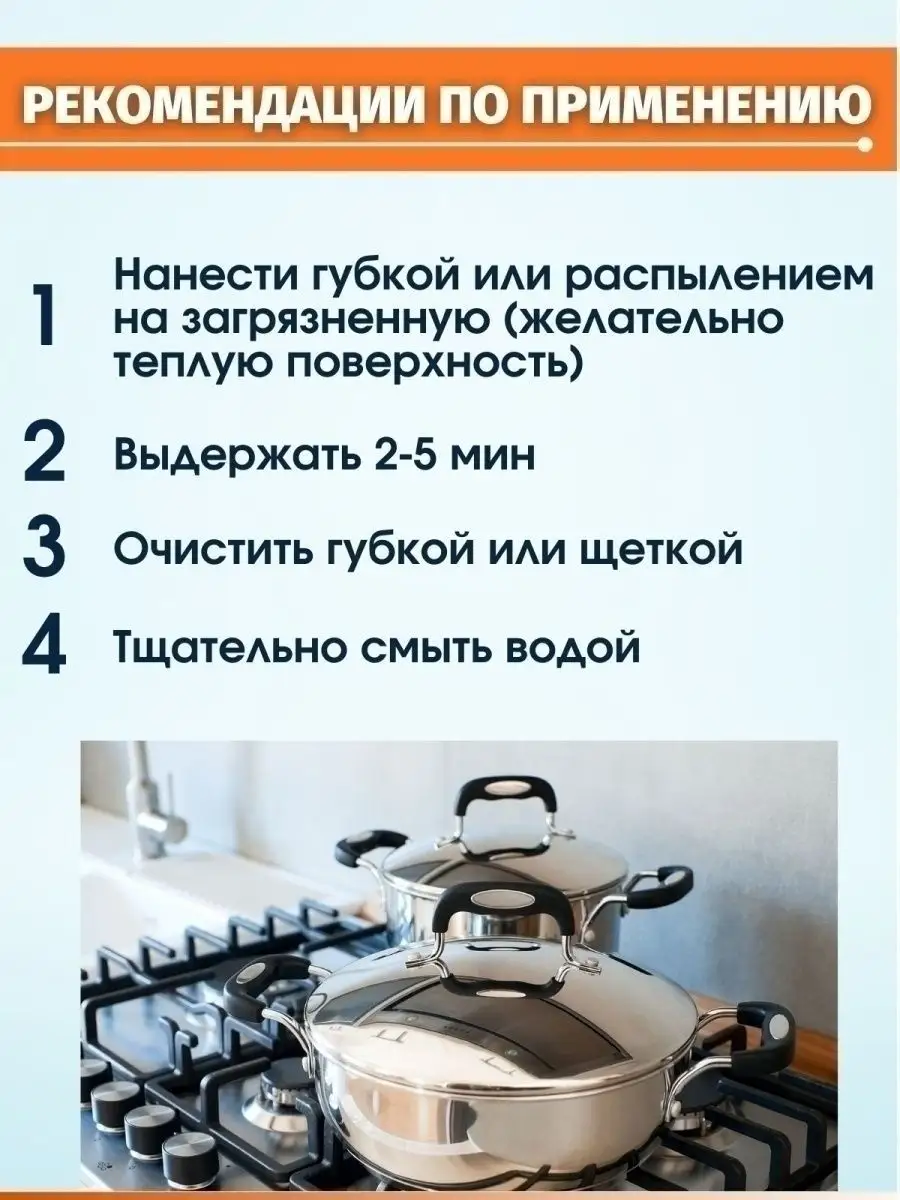 РЕКОМЕНДАЦИИ ПО ПРИМЕНЕНИЮ

1 Нанести губкой или распылением на загрязненную (желательно теплую поверхность)

2 Выдержать 2-5 мин

3 Очистить губкой или щеткой

4 Тщательно смыть водой