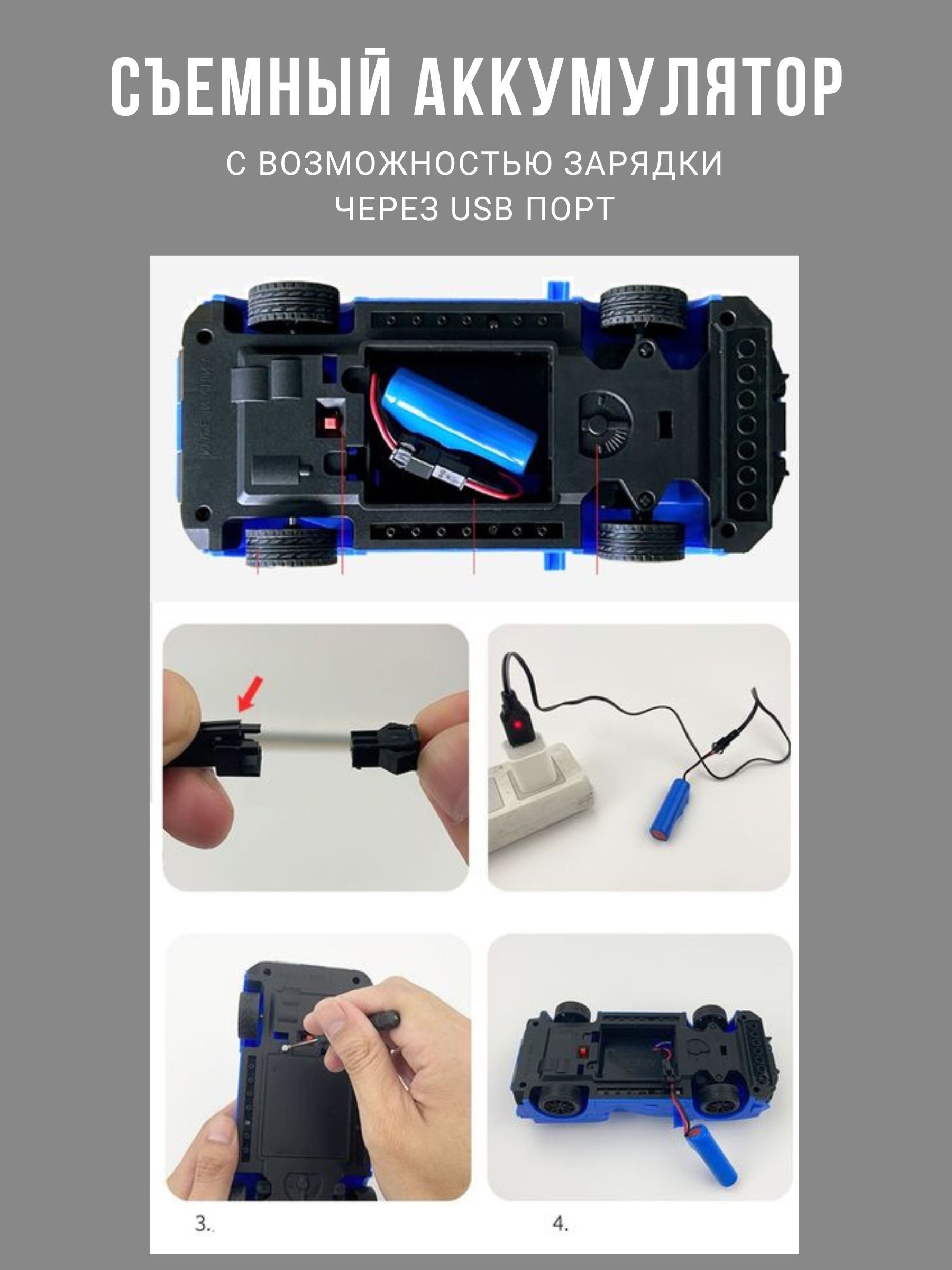 СЪЕМНЫЙ АККУМУЛЯТОР

С ВОЗМОЖНОСТЬЮ ЗАРЯДКИ
ЧЕРЕЗ USB ПОРТ

3.

4.