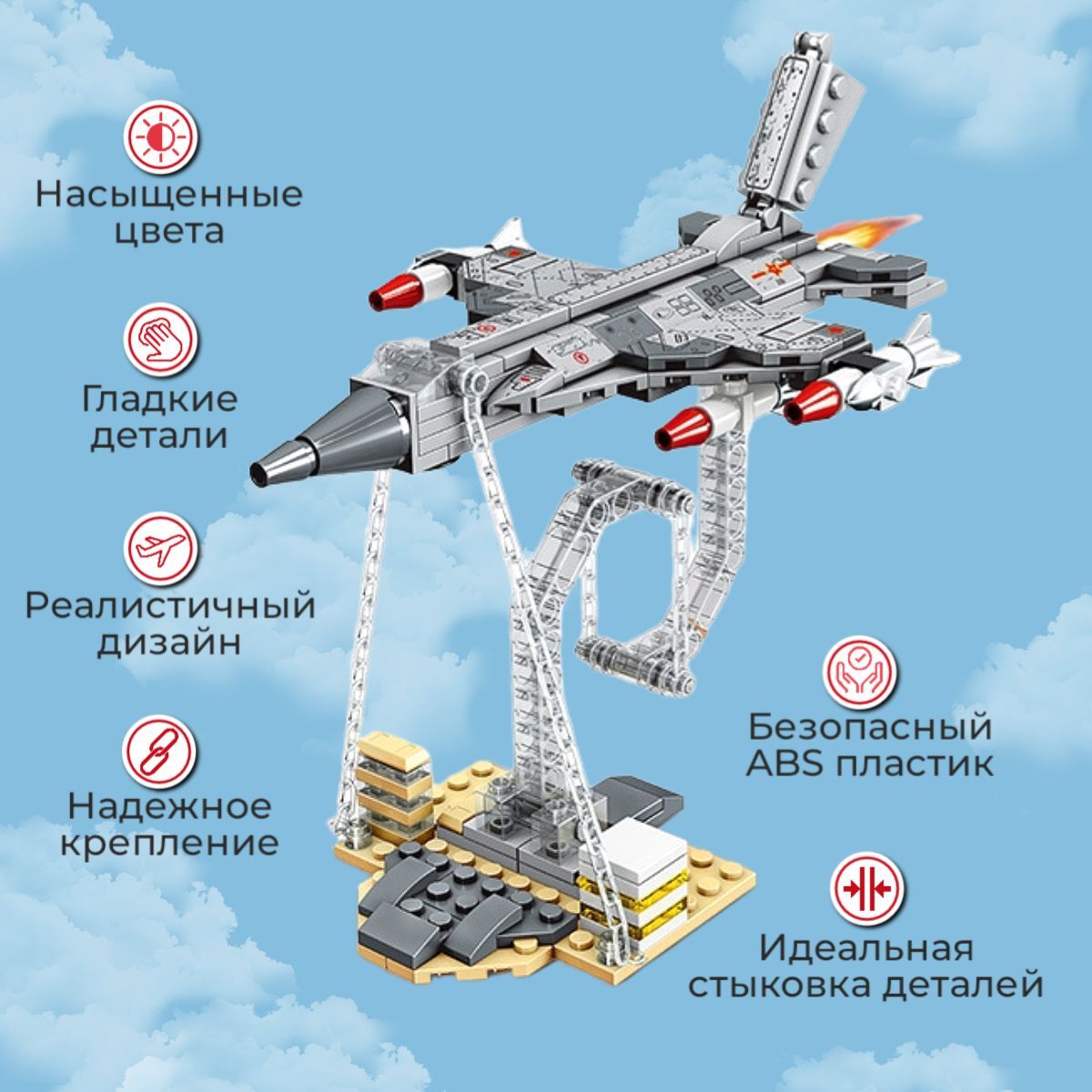 Насыщенные цвета

Гладкие детали

Реалистичный дизайн

Надежное крепление

Безопасный ABS пластик

Идеальная стыковка деталей