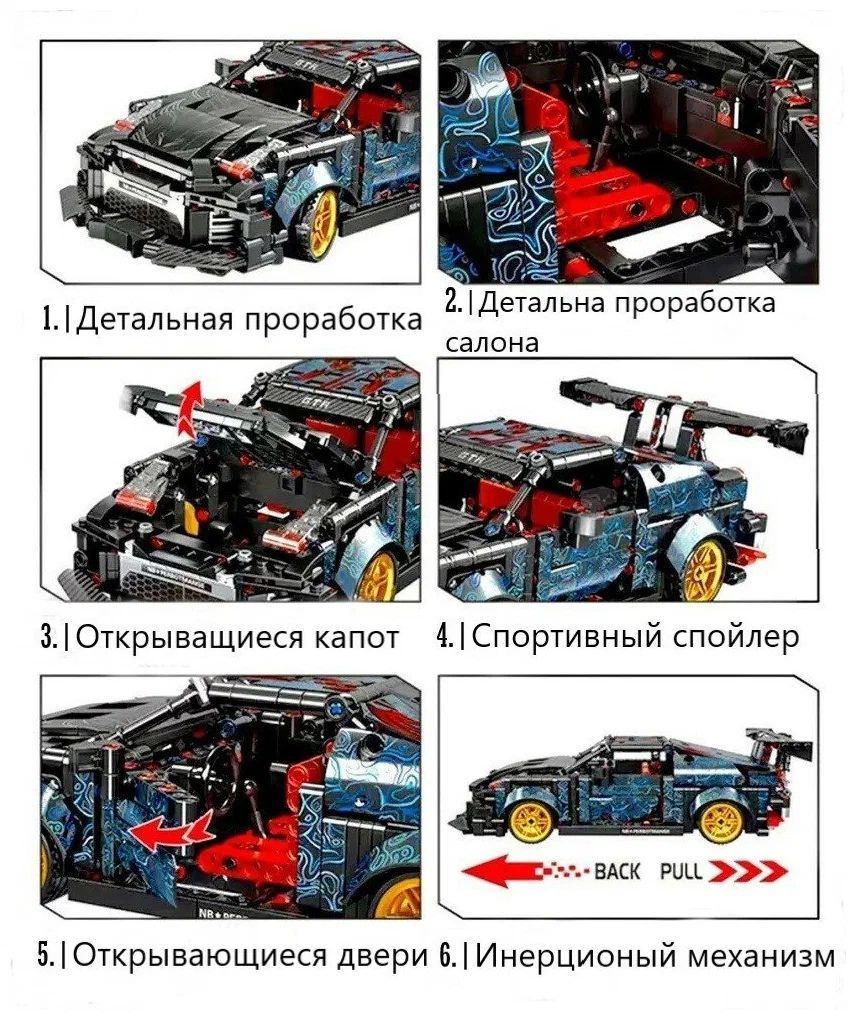 1.|Детальная проработка

2.|Детальна проработка салона

3.|Открыващиеся капот

4.|Спортивный спойлер

BACK PULL

5.|Открывающиеся двери

6.|Инерционый механизм