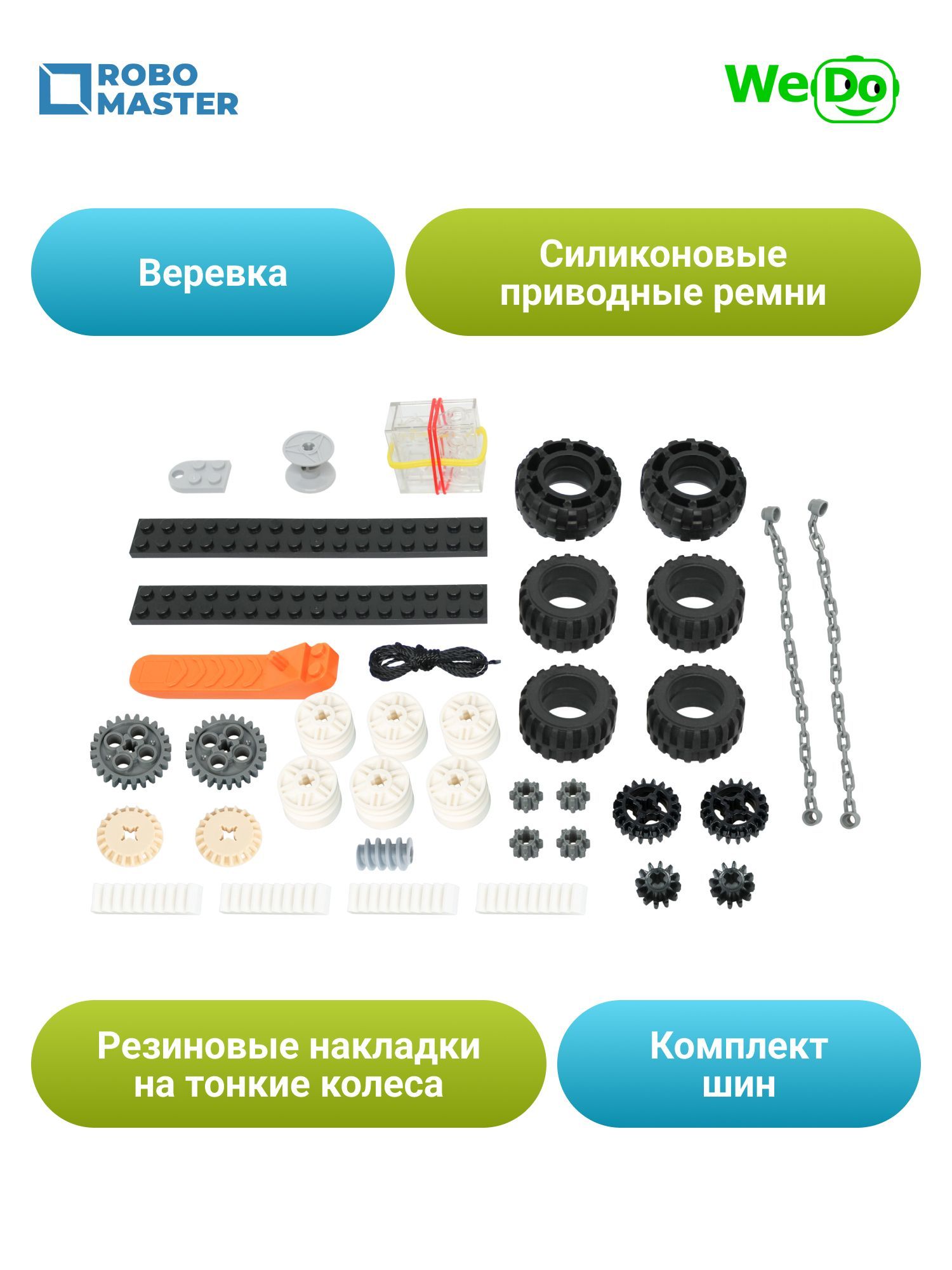 ROBO MASTER

WeDo

Веревка

Силиконовые приводные ремни

Резиновые накладки на тонкие колеса

Комплект шин