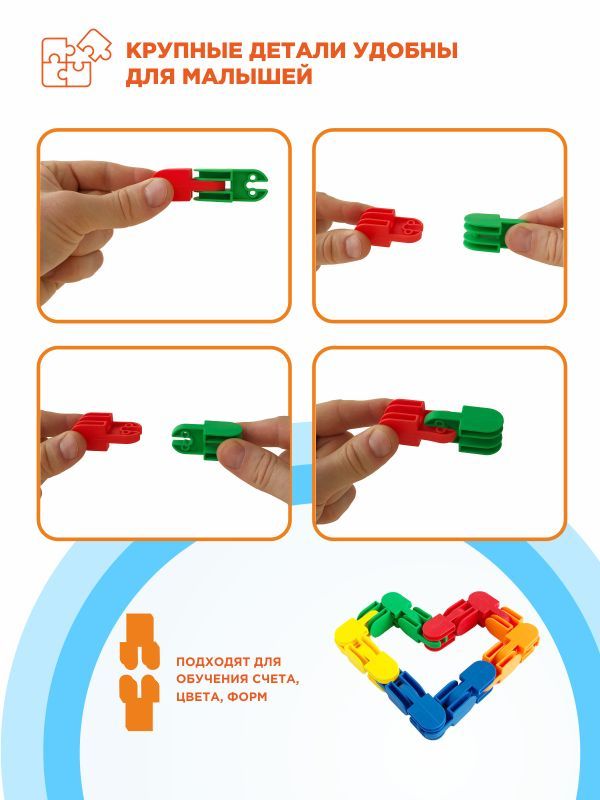 КРУПНЫЕ ДЕТАЛИ УДОБНЫ ДЛЯ МАЛЫШЕЙ

ПОДХОДЯТ ДЛЯ ОБУЧЕНИЯ СЧЕТА, ЦВЕТА, ФОРМ