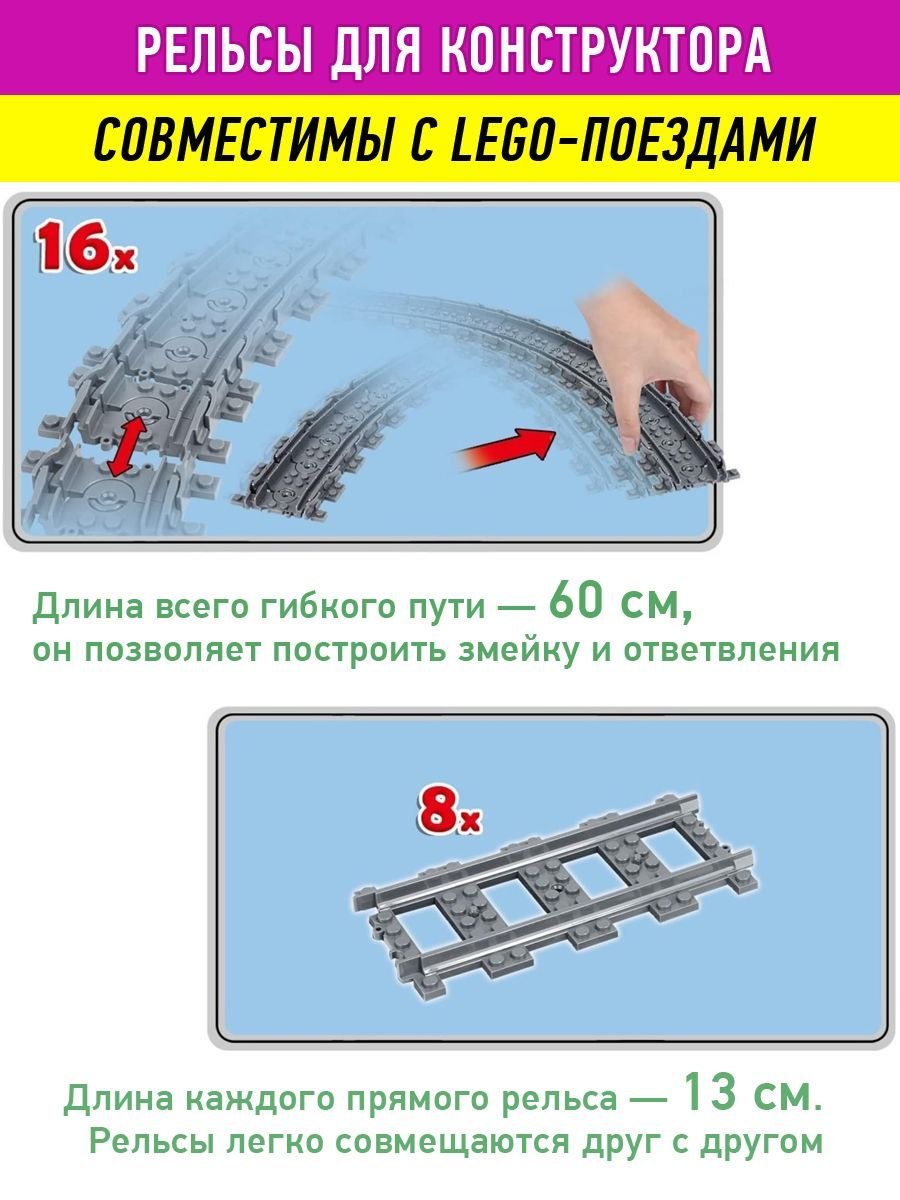 РЕЛЬСЫ ДЛЯ КОНСТРУКТОРА

СОВМЕСТИМЫ С LEGO-ПОЕЗДАМИ

16x

Длина всего гибкого пути — 60 см, он позволяет построить змейку и ответвления

8x

Длина каждого прямого рельса — 13 см. Рельсы легко совмещаются друг с другом