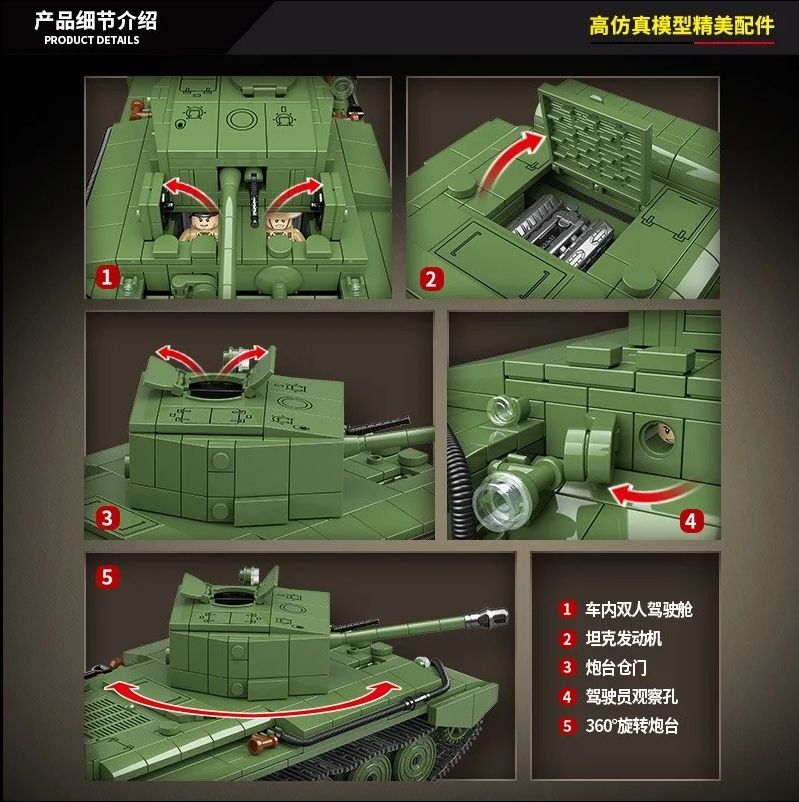 产品细节介绍
PRODUCT DETAILS

高仿真模型精美配件

1

2

3

4

5

1 车内双人驾驶舱
2 坦克发动机
3 炮台仓门
4 驾驶员观察孔
5 360°旋转炮台