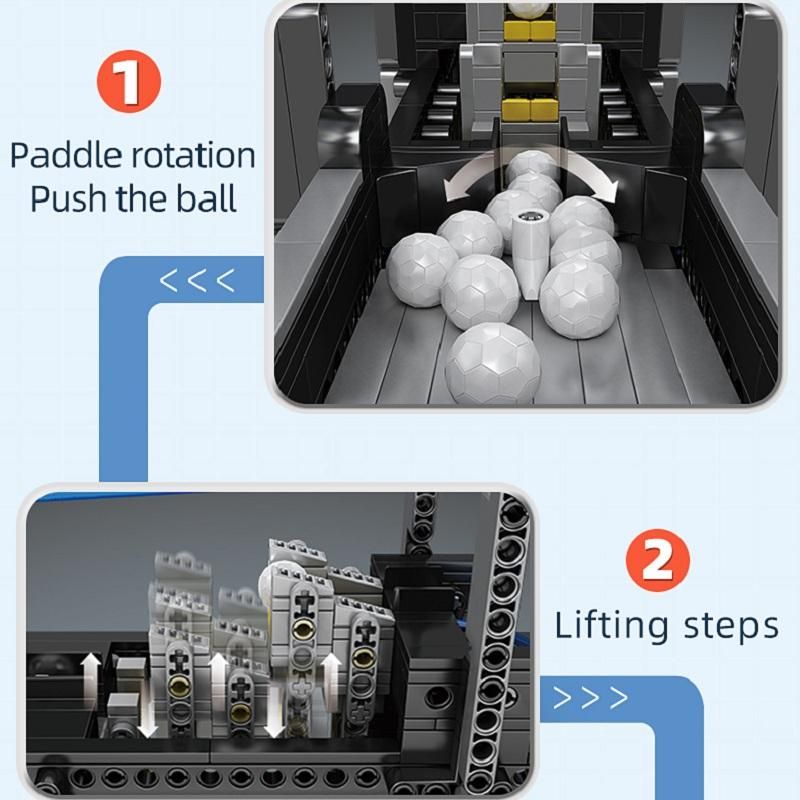 1
Paddle rotation
Push the ball

<<<

2
Lifting steps

>>>