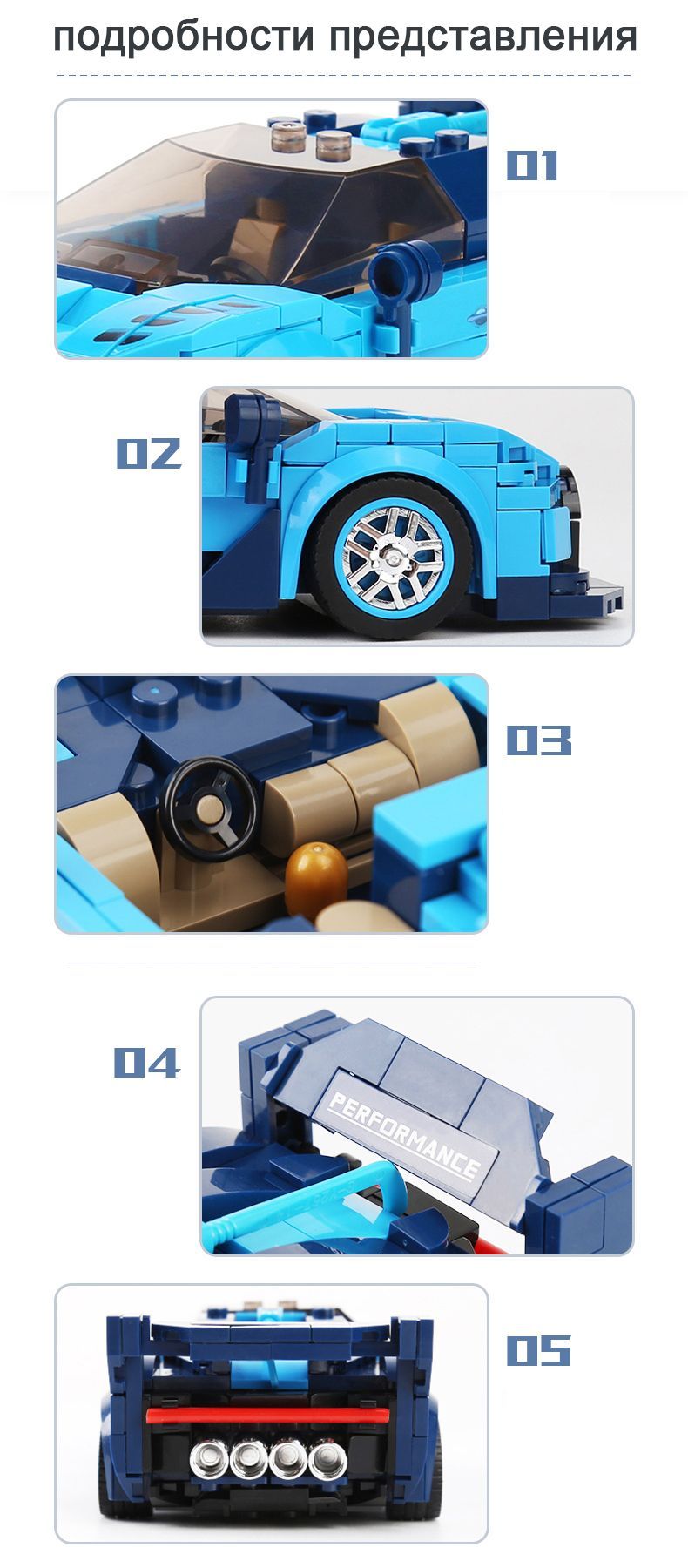 подробности представления

01

02

03

04

PERFORMANCE

05