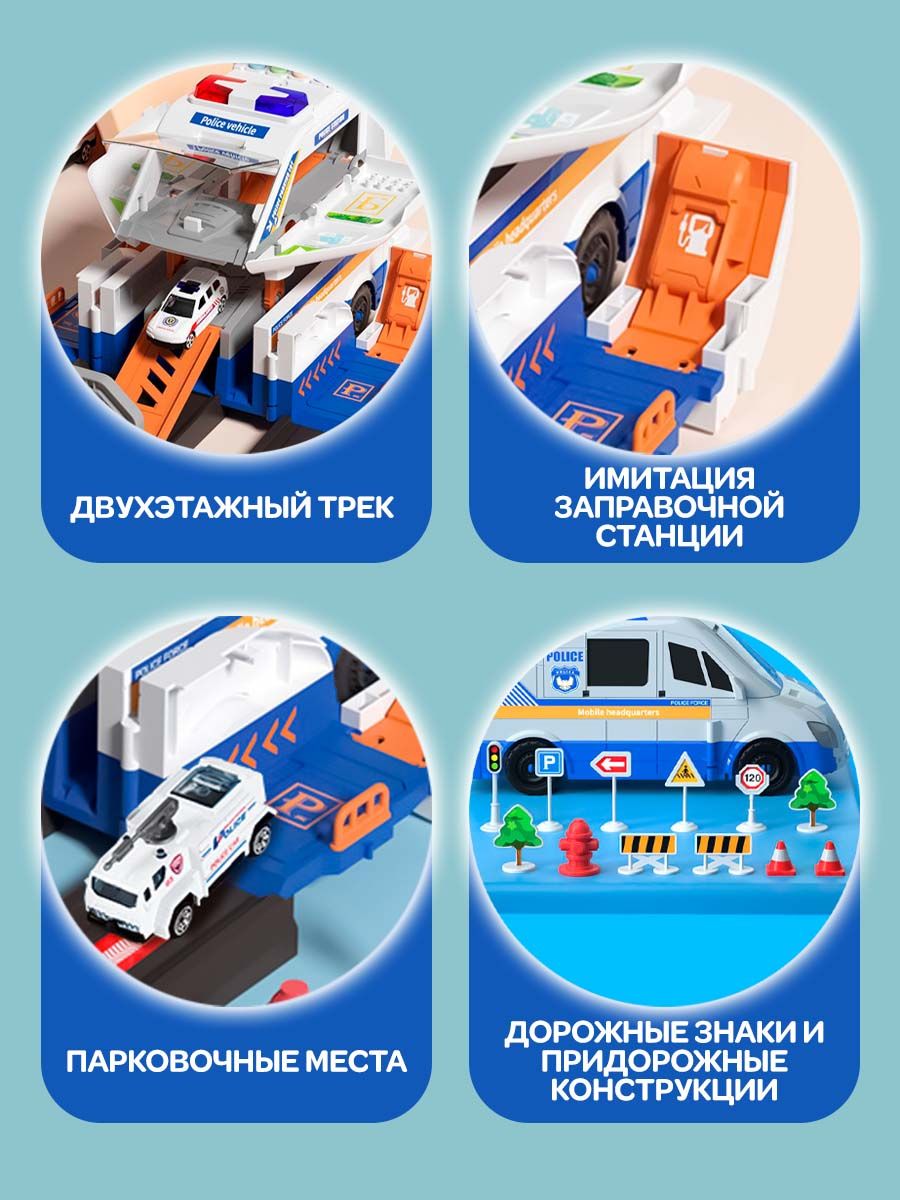 Police vehicle

ДВУХЭТАЖНЫЙ ТРЕК

ИМИТАЦИЯ ЗАПРАВОЧНОЙ СТАНЦИИ

POLICE FORCE

ПАРКОВОЧНЫЕ МЕСТА

POLICE

Mobile headquarters

POLICE FORCE

P

120

ДОРОЖНЫЕ ЗНАКИ И ПРИДОРОЖНЫЕ КОНСТРУКЦИИ