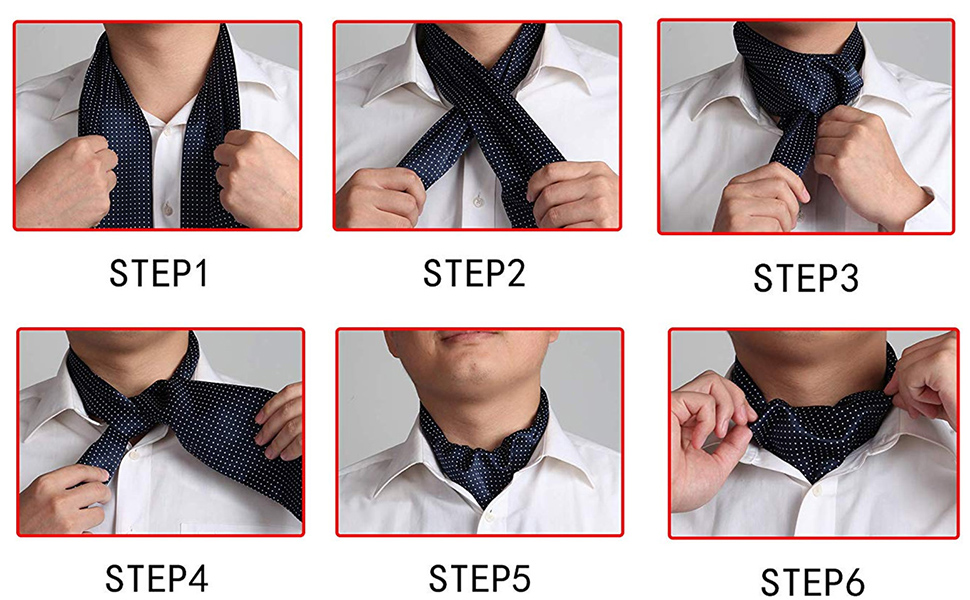 STEP1

STEP2

STEP3

STEP4

STEP5

STEP6