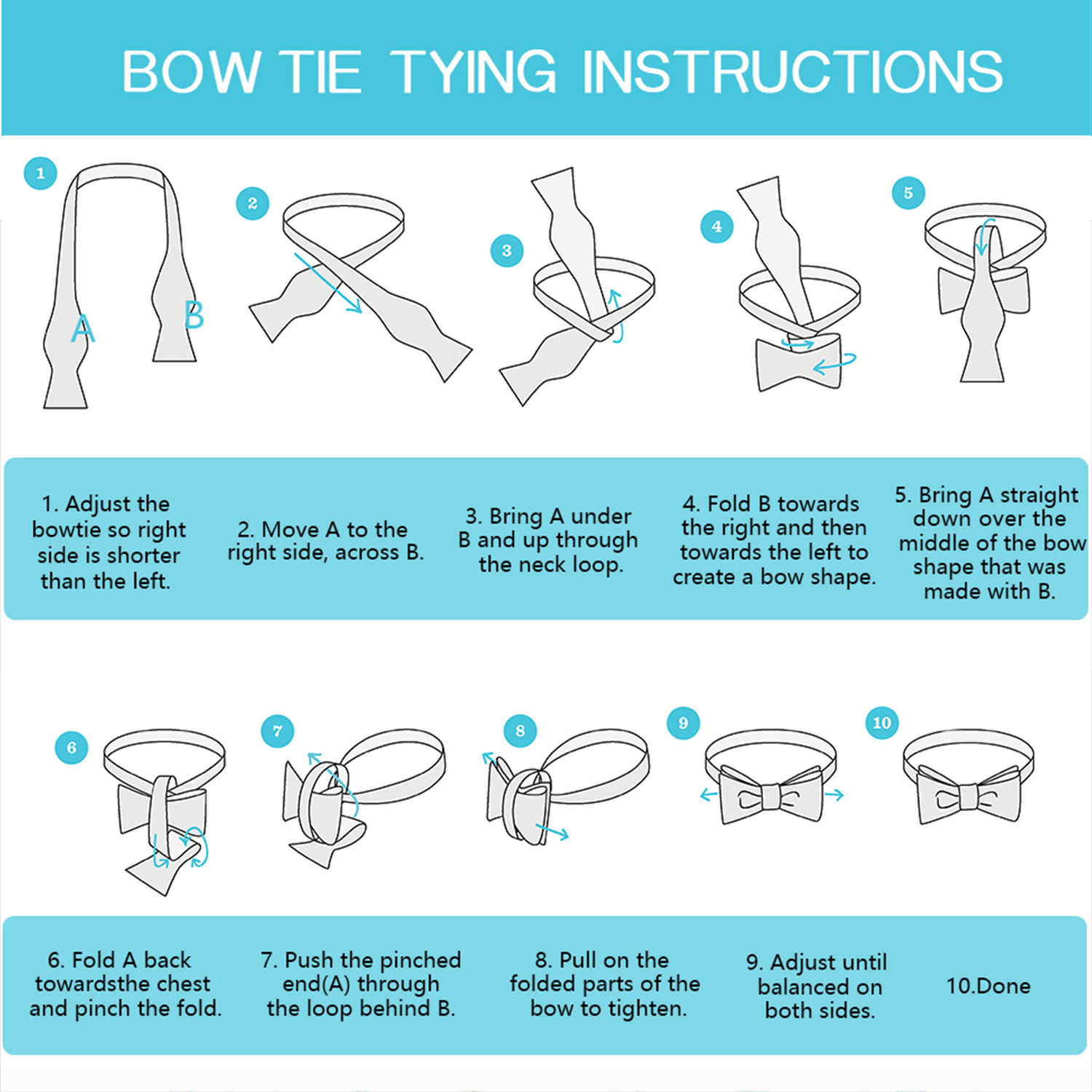 BOW TIE TYING INSTRUCTIONS

1

A

B

2

3

4

5

1. Adjust the bowtie so right side is shorter than the left.

2. Move A to the right side, across B.

3. Bring A under B and up through the neck loop.

4. Fold B towards the right and then towards the left to create a bow shape.

5. Bring A straight down over the middle of the bow shape that was made with B.

6

7

8

9

10

6. Fold A back towardsthe chest and pinch the fold.

7. Push the pinched end(A) through the loop behind B.

8. Pull on the folded parts of the bow to tighten.

9. Adjust until balanced on both sides.

10.Done