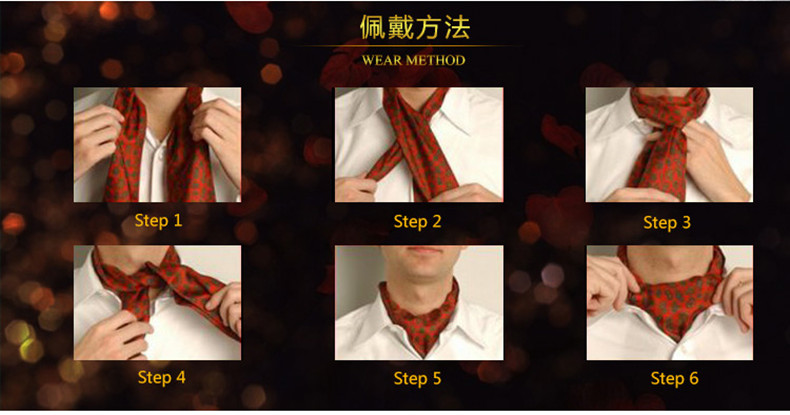 佩戴方法
WEAR METHOD

Step 1

Step 2

Step 3

Step 4

Step 5

Step 6