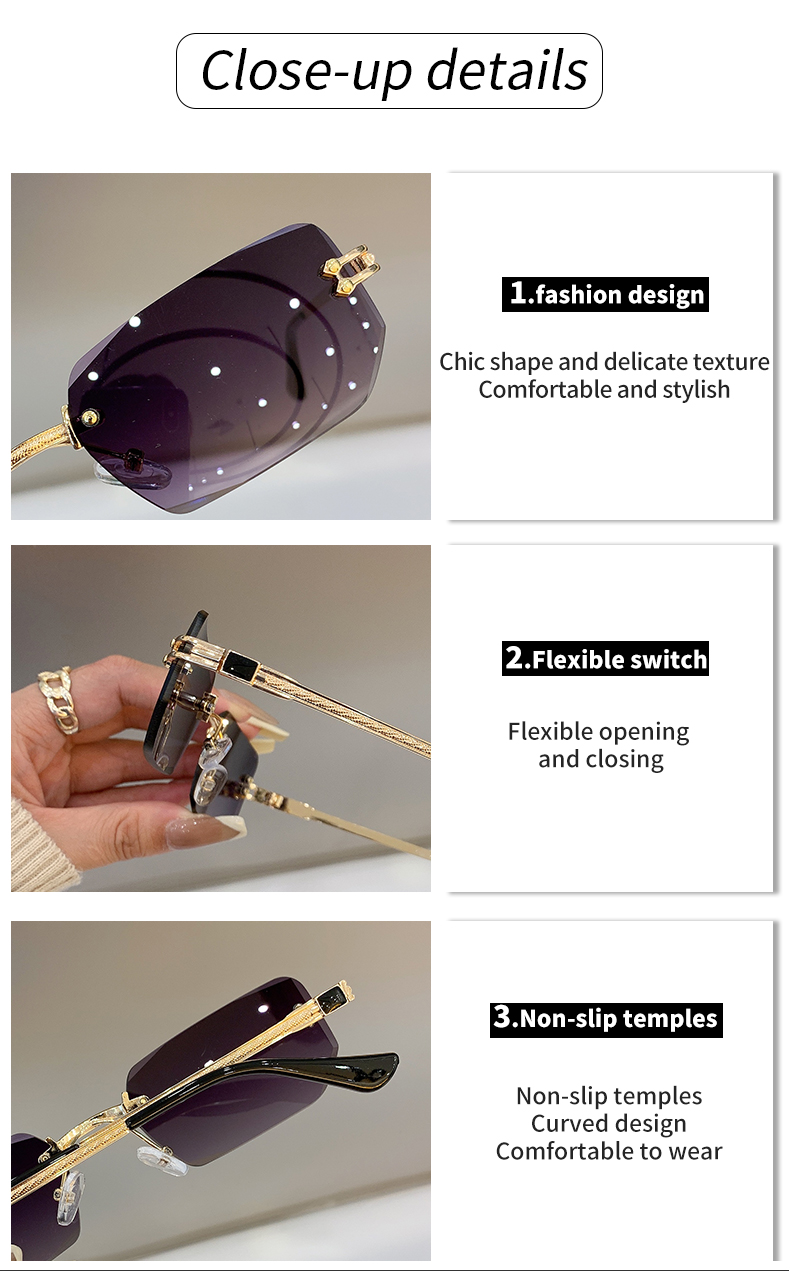 Close-up details

1.fashion design

Chic shape and delicate texture
Comfortable and stylish

2.Flexible switch

Flexible opening
and closing

3.Non-slip temples

Non-slip temples
Curved design
Comfortable to wear