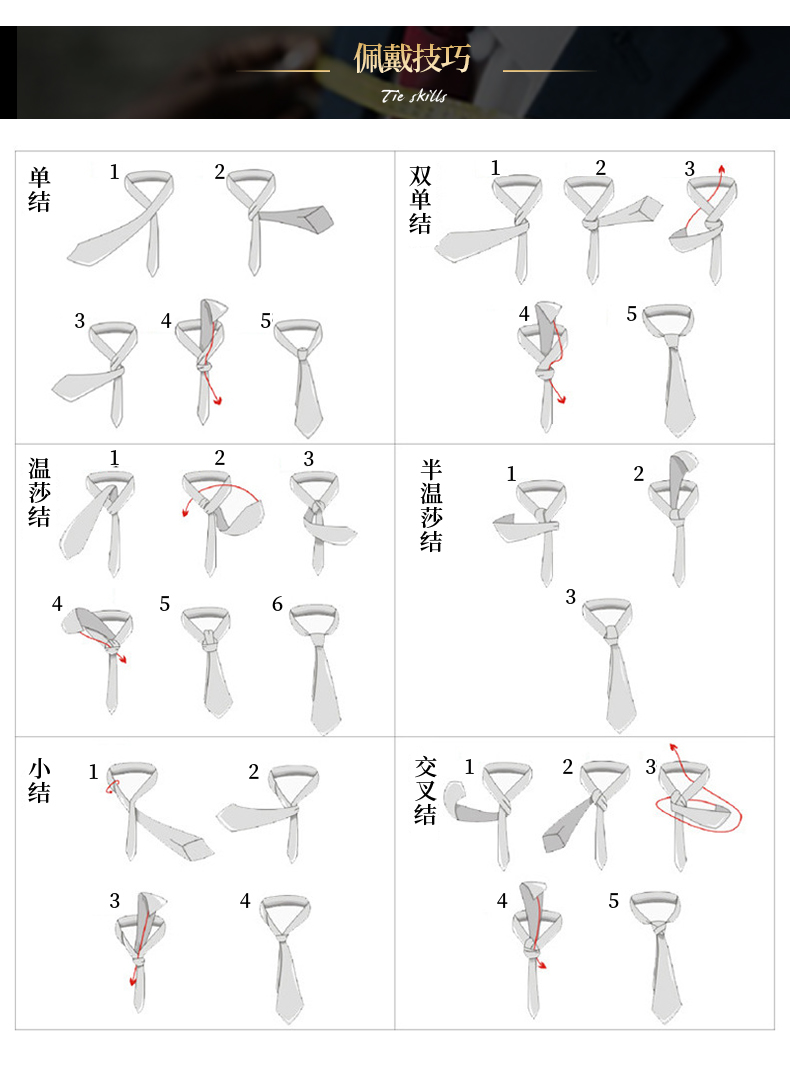 佩戴技巧
Tie skills

单结
1 2 3 4 5

双单结
1 2 3 4 5

温莎结
1 2 3 4 5 6

半温莎结
1 2 3

小结
1 2 3 4

交叉结
1 2 3 4 5