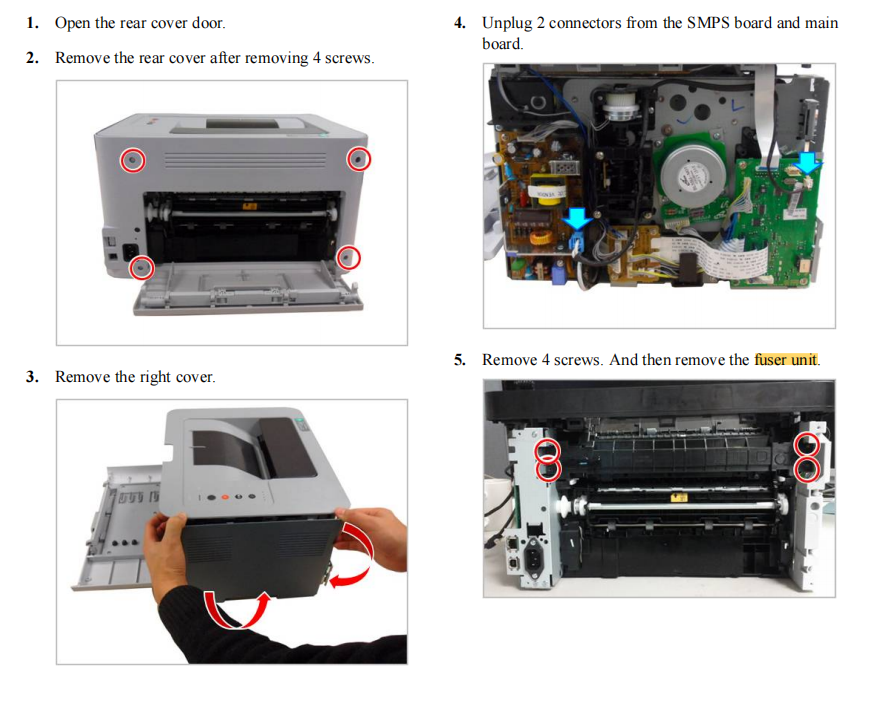 1. Open the rear cover door.

2. Remove the rear cover after removing 4 screws.

3. Remove the right cover.

4. Unplug 2 connectors from the SMPS board and main board.

5. Remove 4 screws. And then remove the fuser unit.