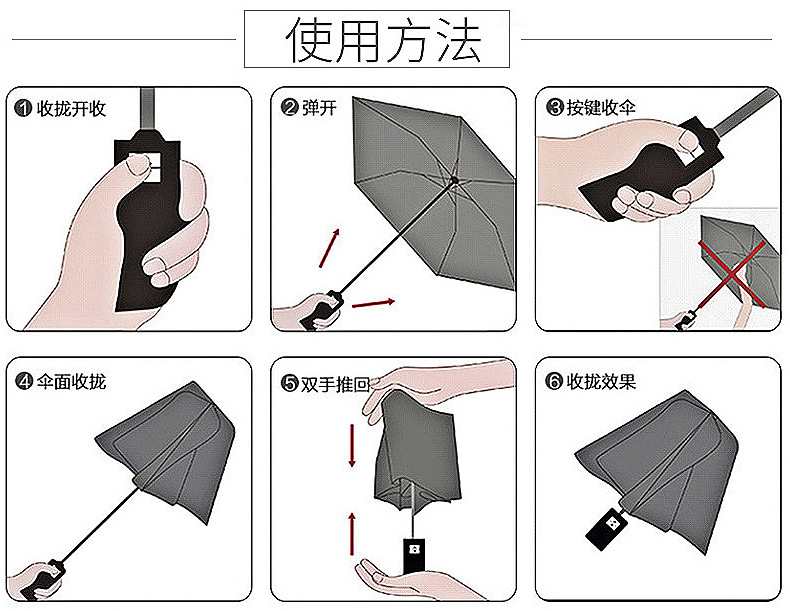 使用方法

❶ 收拢开收

❷ 弹开

❸ 按键收伞

❹ 伞面收拢

❺ 双手推回

❻ 收拢效果