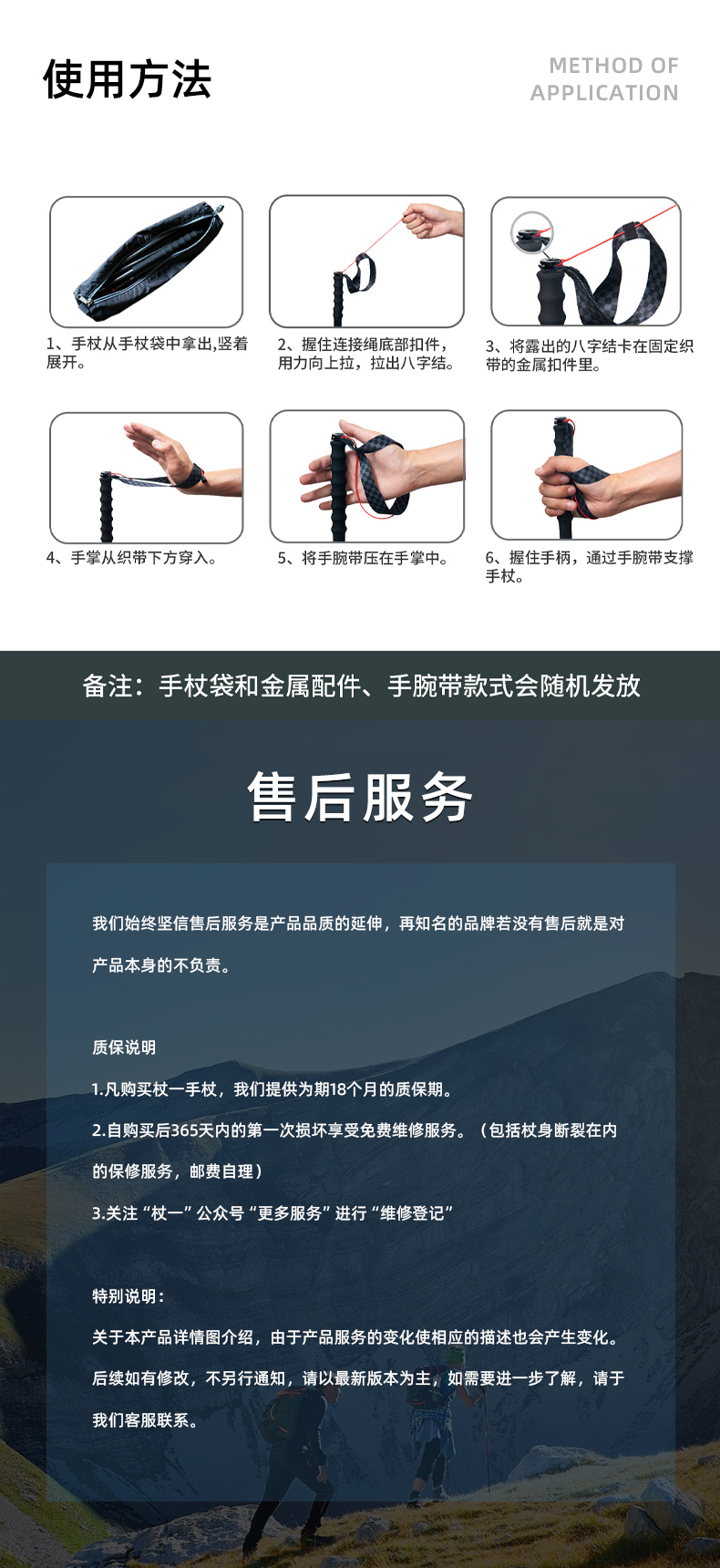 使用方法

METHOD OF APPLICATION

1、手杖从手杖袋中拿出,竖着展开。

2、握住连接绳底部扣件，用力向上拉，拉出八字结。

3、将露出的八字结卡在固定织带的金属扣件里。

4、手掌从织带下方穿入。

5、将手腕带压在手掌中。

6、握住手柄，通过手腕带支撑手杖。

备注：手杖袋和金属配件、手腕带款式会随机发放

售后服务

我们始终坚信售后服务是产品品质的延伸，再知名的品牌若没有售后就是对产品本身的不负责。

质保说明

1.凡购买杖一手杖，我们提供为期18个月的质保期。

2.自购买后365天内的第一次损坏享受免费维修服务。（包括杖身断裂在内的保修服务，邮费自理）

3.关注“杖一”公众号“更多服务”进行“维修登记”

特别说明：

关于本产品详情图介绍，由于产品服务的变化使相应的描述也会产生变化。后续如有修改，不另行通知，请以最新版本为主，如需要进一步了解，请于我们客服联系。