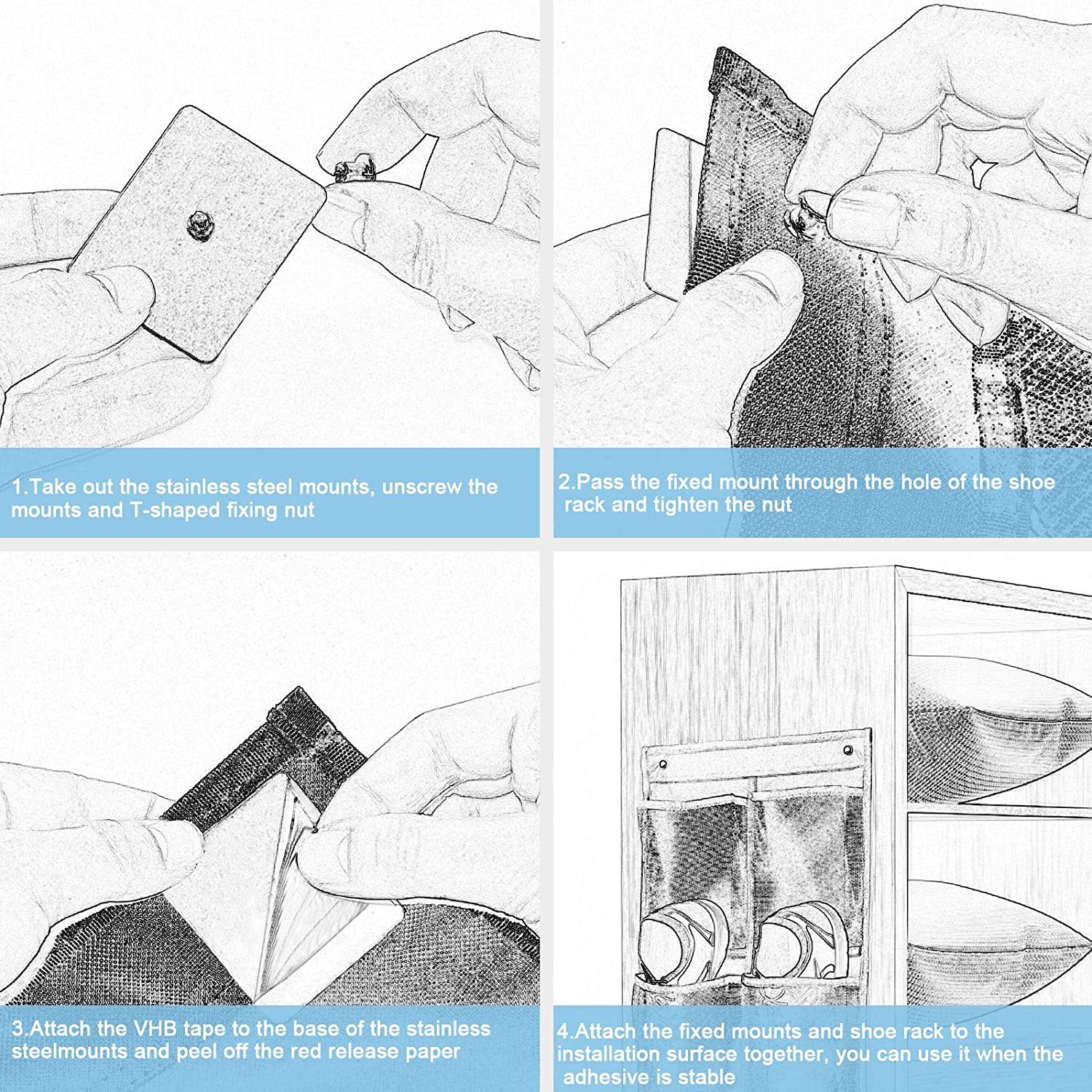 1.Take out the stainless steel mounts, unscrew the mounts and T-shaped fixing nut

2.Pass the fixed mount through the hole of the shoe rack and tighten the nut

3.Attach the VHB tape to the base of the stainless steelmounts and peel off the red release paper

4.Attach the fixed mounts and shoe rack to the installation surface together, you can use it when the adhesive is stable