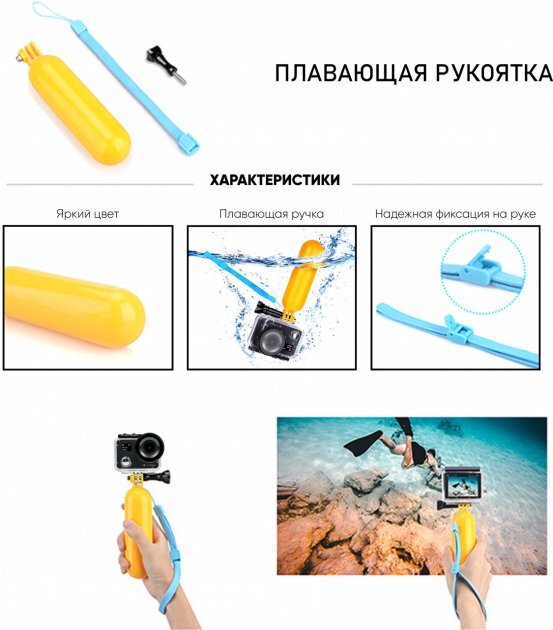 ПЛАВАЮЩАЯ РУКОЯТКА

ХАРАКТЕРИСТИКИ

Яркий цвет

Плавающая ручка

Надежная фиксация на руке