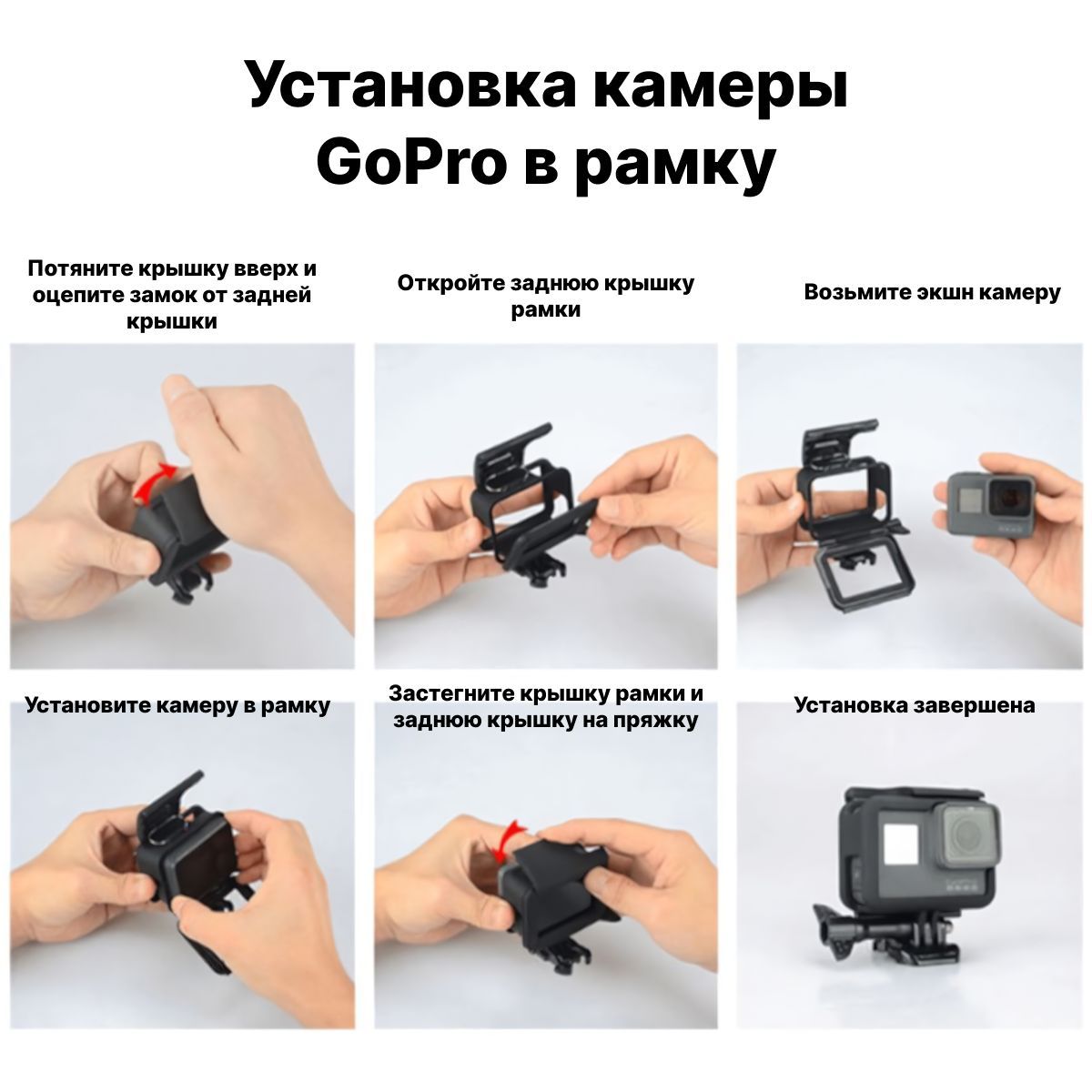 Установка камеры GoPro в рамку

Потяните крышку вверх и оцепите замок от задней крышки

Откройте заднюю крышку рамки

Возьмите экшн камеру

Установите камеру в рамку

Застегните крышку рамки и заднюю крышку на пряжку

Установка завершена