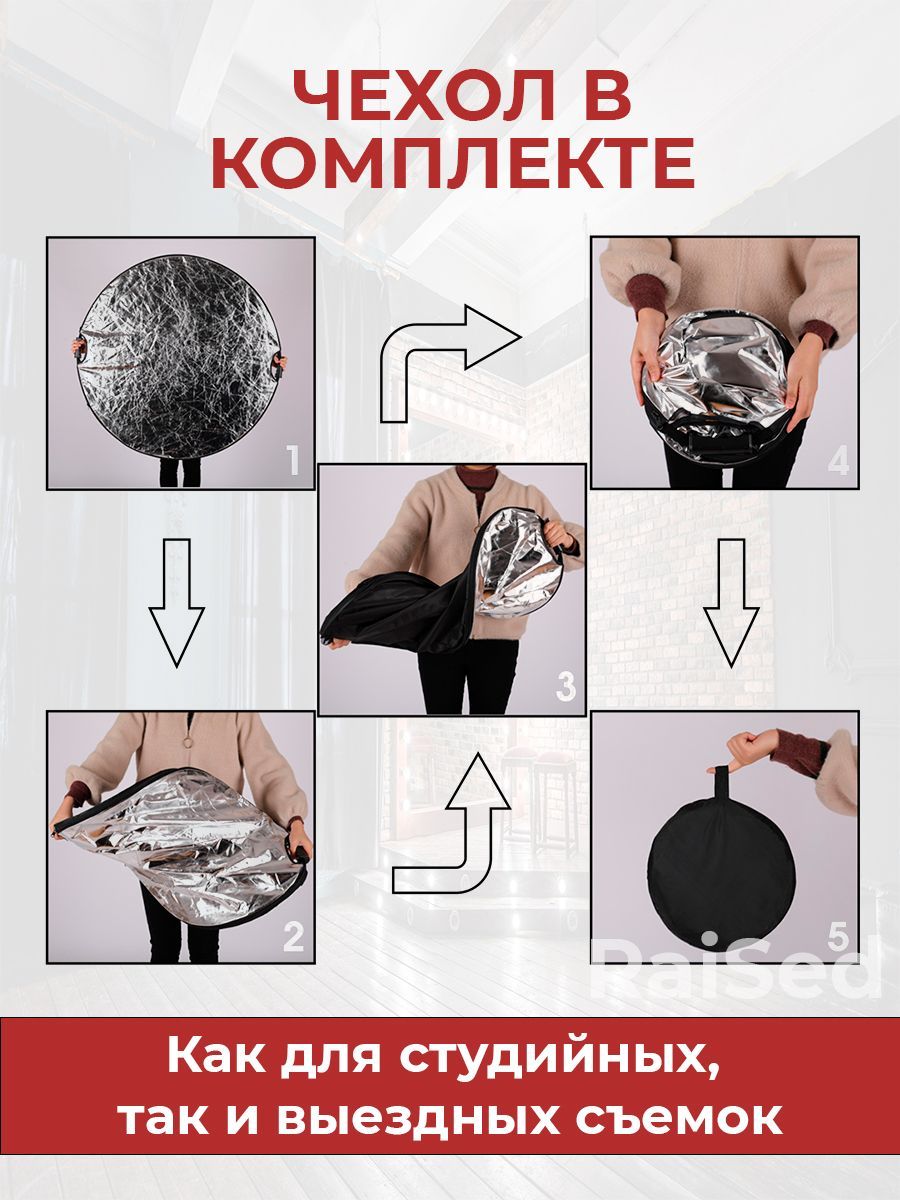 ЧЕХОЛ В КОМПЛЕКТЕ

1

4

3

2

5

RaiSed

Как для студийных, так и выездных съемок