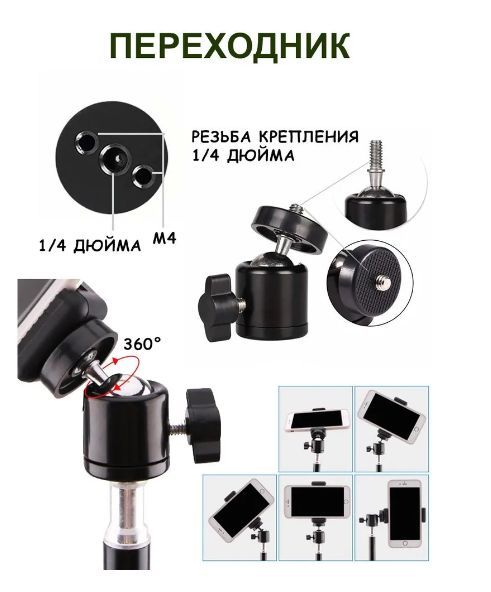 ПЕРЕХОДНИК

РЕЗЬБА КРЕПЛЕНИЯ 1/4 ДЮЙМА

1/4 ДЮЙМА

M4

360°