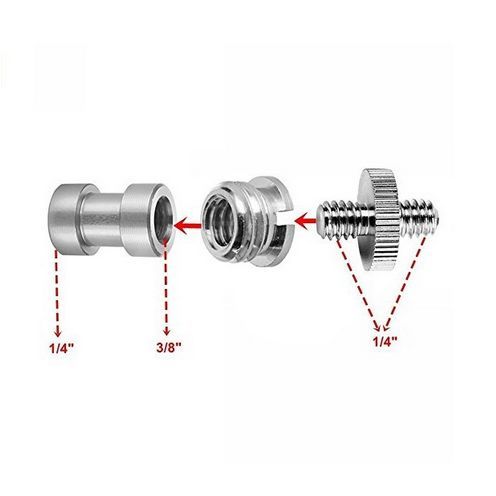 1/4"

3/8"

1/4"