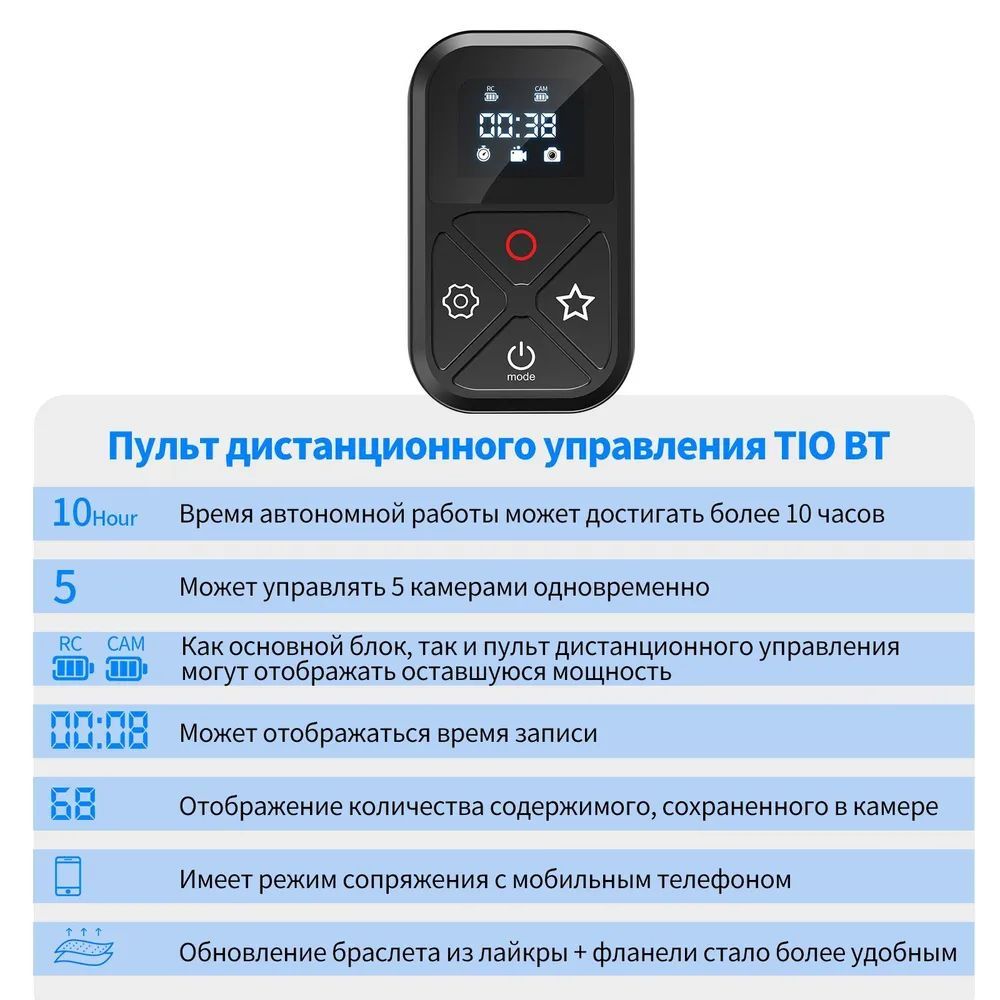 RC CAM
00:38
mode

Пульт дистанционного управления TIO BT

10Hour Время автономной работы может достигать более 10 часов

5 Может управлять 5 камерами одновременно

RC CAM Как основной блок, так и пульт дистанционного управления могут отображать оставшуюся мощность

00:08 Может отображаться время записи

68 Отображение количества содержимого, сохраненного в камере

Имеет режим сопряжения с мобильным телефоном

Обновление браслета из лайкры + фланели стало более удобным