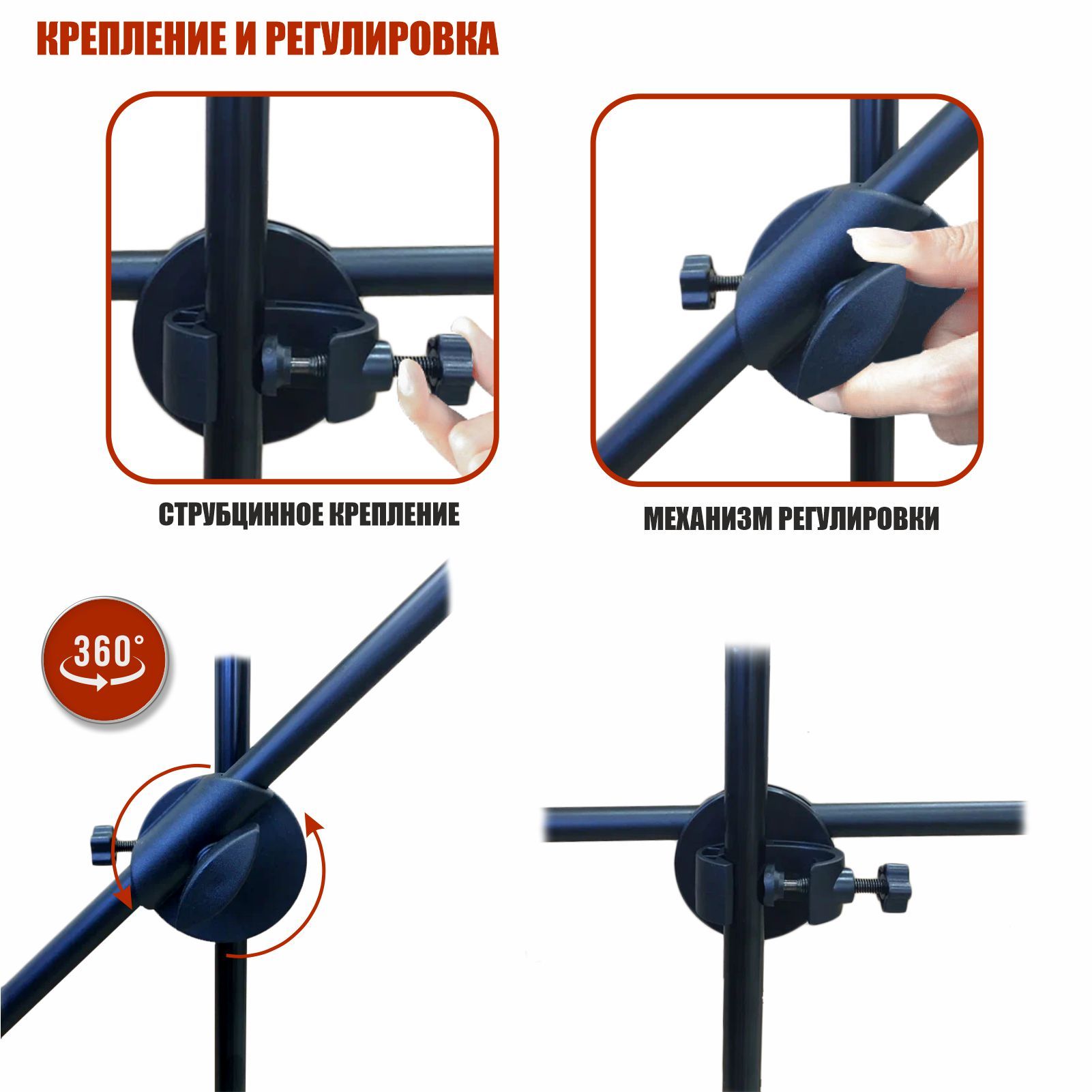 КРЕПЛЕНИЕ И РЕГУЛИРОВКА

СТРУБЦИННОЕ КРЕПЛЕНИЕ

МЕХАНИЗМ РЕГУЛИРОВКИ

360°