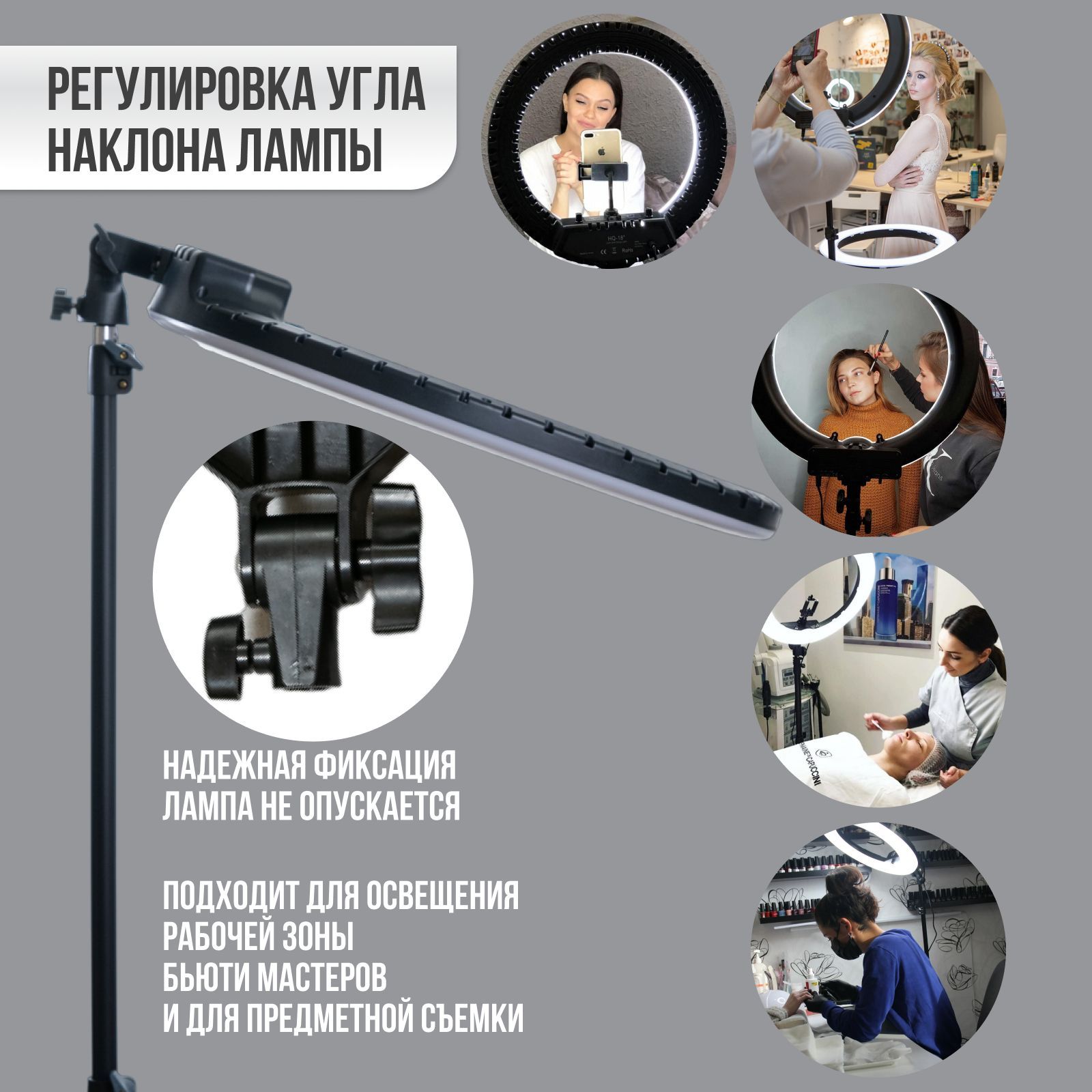 РЕГУЛИРОВКА УГЛА НАКЛОНА ЛАМПЫ

HQ-18"

НАДЕЖНАЯ ФИКСАЦИЯ
ЛАМПА НЕ ОПУСКАЕТСЯ

ПОДХОДИТ ДЛЯ ОСВЕЩЕНИЯ
РАБОЧЕЙ ЗОНЫ
БЬЮТИ МАСТЕРОВ
И ДЛЯ ПРЕДМЕТНОЙ СЪЕМКИ