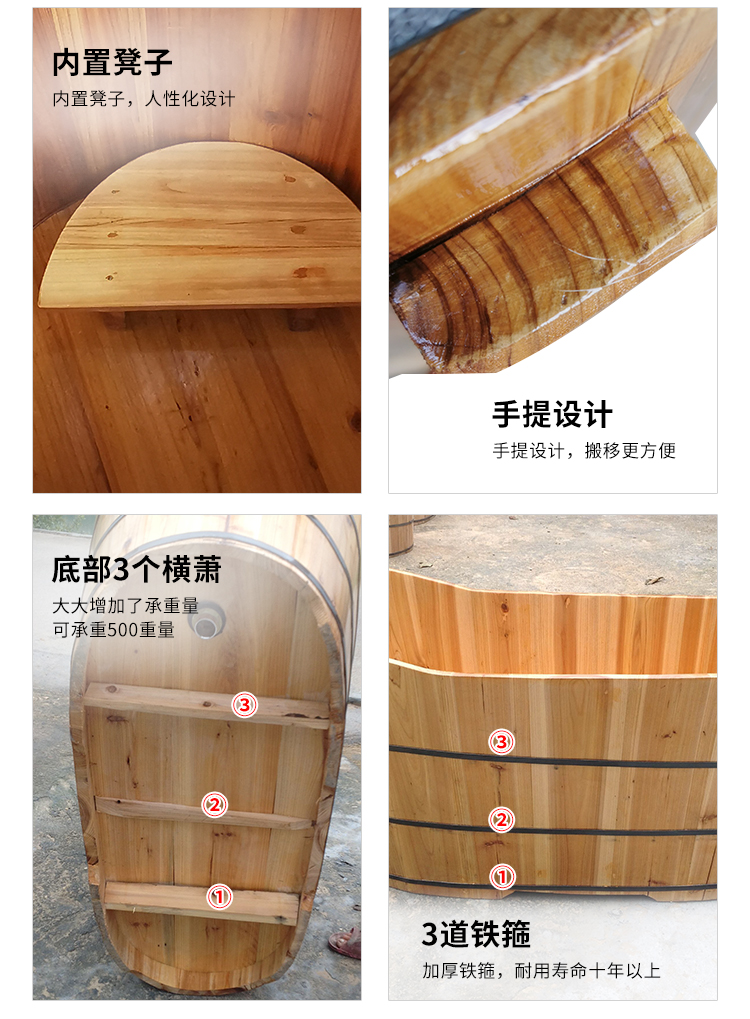 内置凳子
内置凳子，人性化设计

手提设计
手提设计，搬移更方便

底部3个横萧
大大增加了承重量
可承重500重量

③
②
①

③
②
①

3道铁箍
加厚铁箍，耐用寿命十年以上