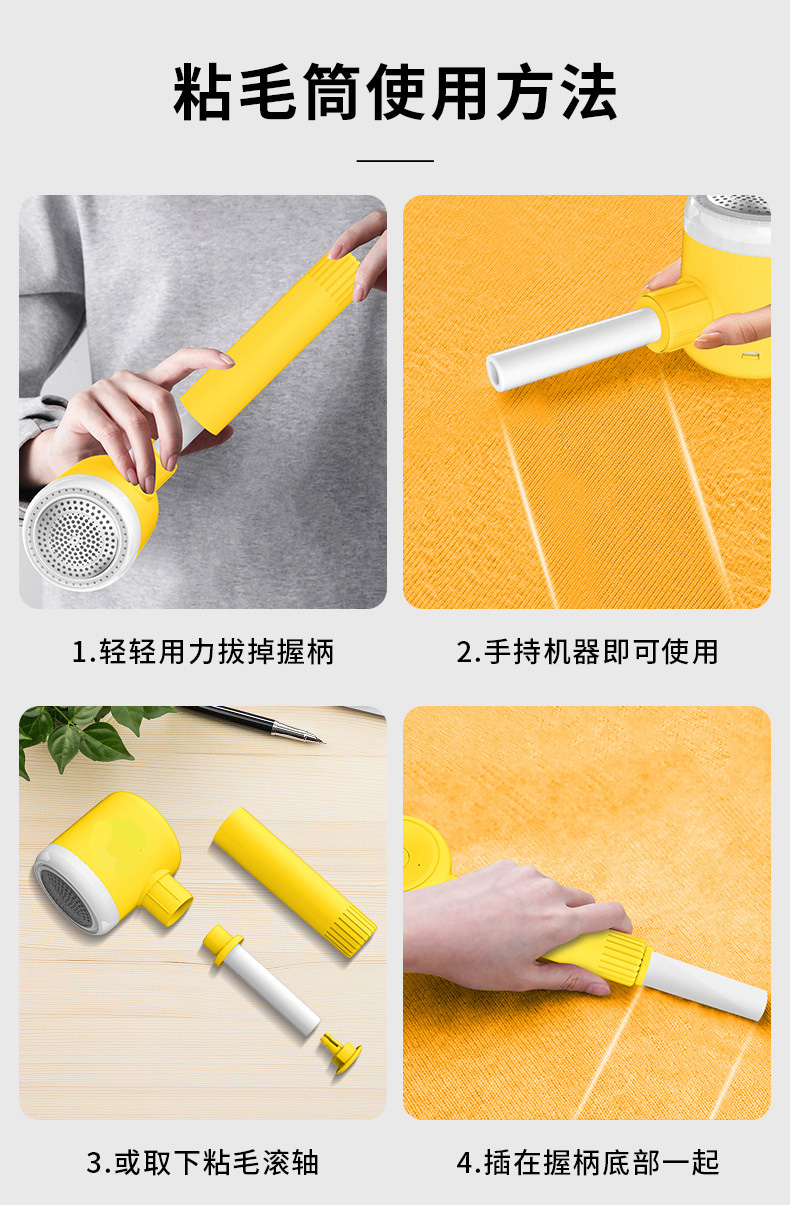 粘毛筒使用方法

1.轻轻用力拔掉握柄

2.手持机器即可使用

3.或取下粘毛滚轴

4.插在握柄底部一起