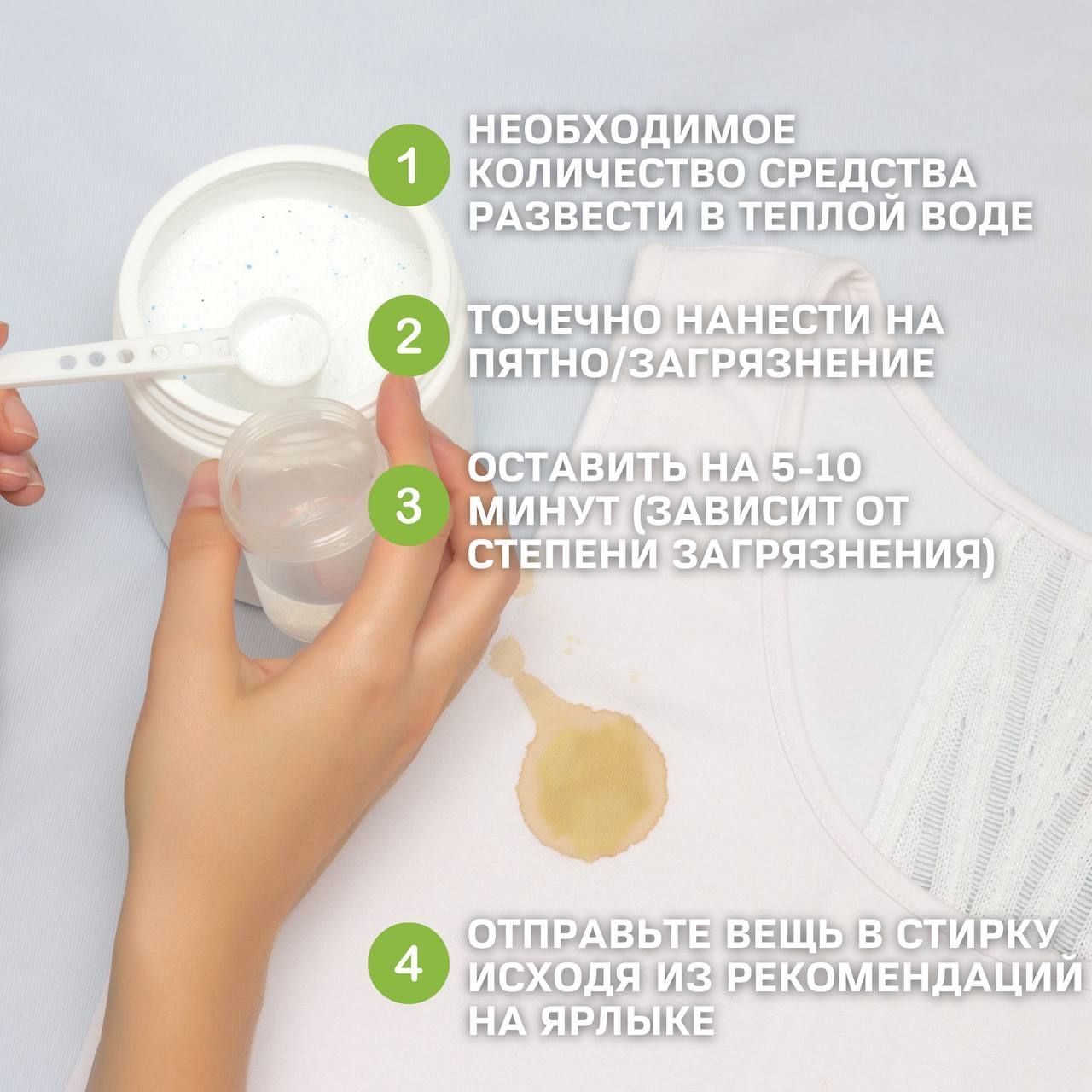 1
НЕОБХОДИМОЕ КОЛИЧЕСТВО СРЕДСТВА РАЗВЕСТИ В ТЕПЛОЙ ВОДЕ

2
ТОЧЕЧНО НАНЕСТИ НА ПЯТНО/ЗАГРЯЗНЕНИЕ

3
ОСТАВИТЬ НА 5-10 МИНУТ (ЗАВИСИТ ОТ СТЕПЕНИ ЗАГРЯЗНЕНИЯ)

4
ОТПРАВЬТЕ ВЕЩЬ В СТИРКУ ИСХОДЯ ИЗ РЕКОМЕНДАЦИЙ НА ЯРЛЫКЕ