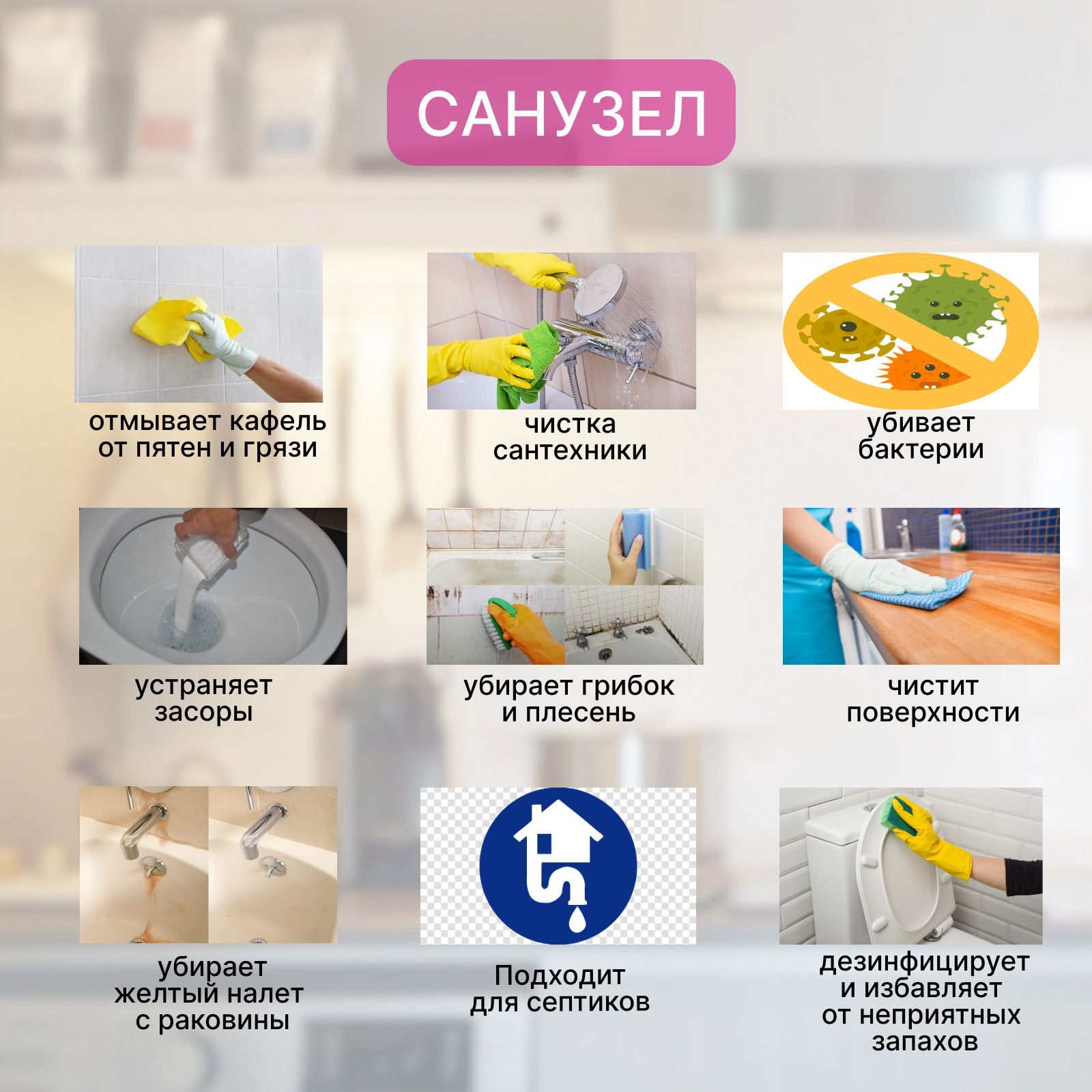 САНУЗЕЛ

отмывает кафель от пятен и грязи

чистка сантехники

убивает бактерии

устраняет засоры

убирает грибок и плесень

чистит поверхности

убирает желтый налет с раковины

Подходит для септиков

дезинфицирует и избавляет от неприятных запахов