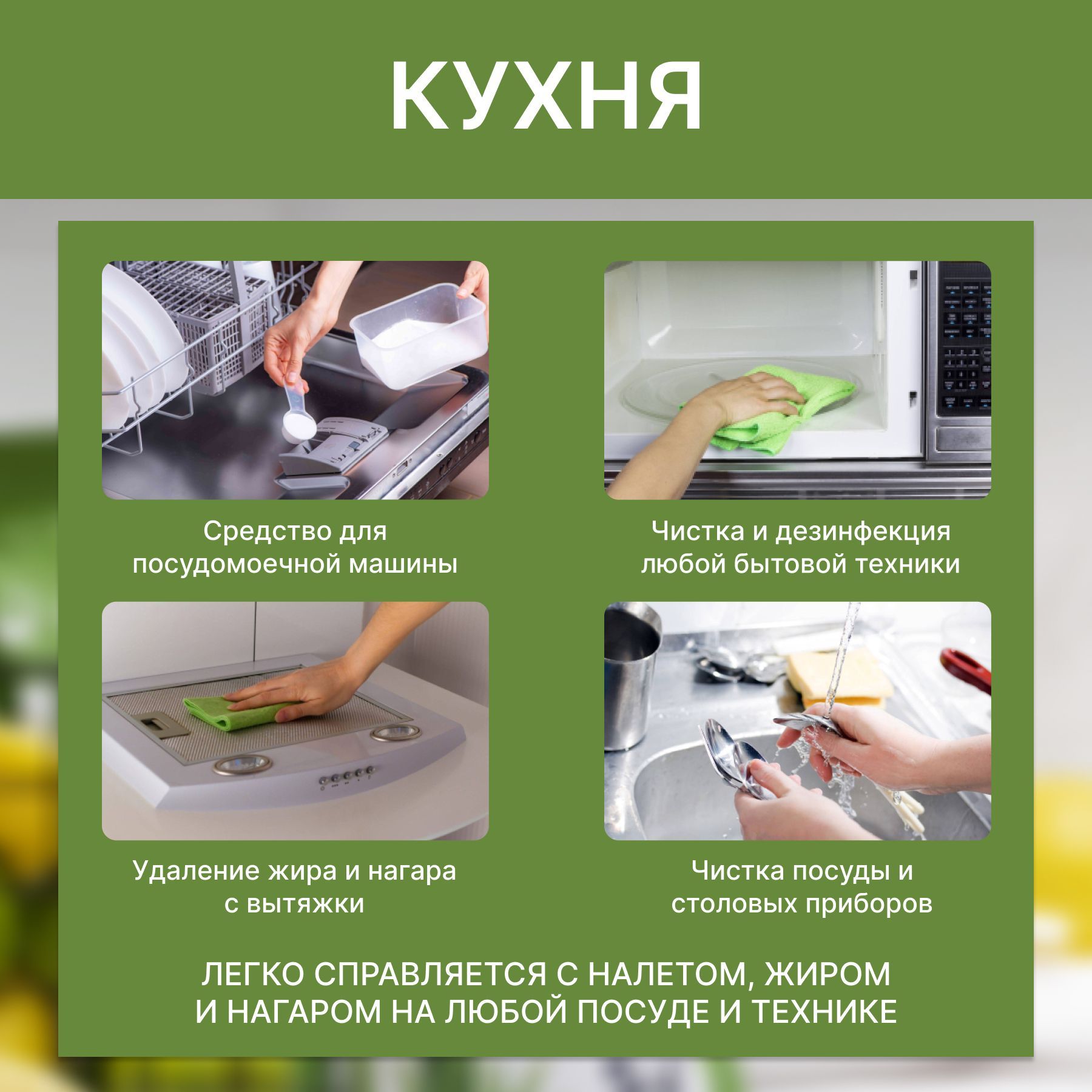 КУХНЯ

Средство для посудомоечной машины

Чистка и дезинфекция любой бытовой техники

Удаление жира и нагара с вытяжки

Чистка посуды и столовых приборов

ЛЕГКО СПРАВЛЯЕТСЯ С НАЛЕТОМ, ЖИРОМ И НАГАРОМ НА ЛЮБОЙ ПОСУДЕ И ТЕХНИКЕ