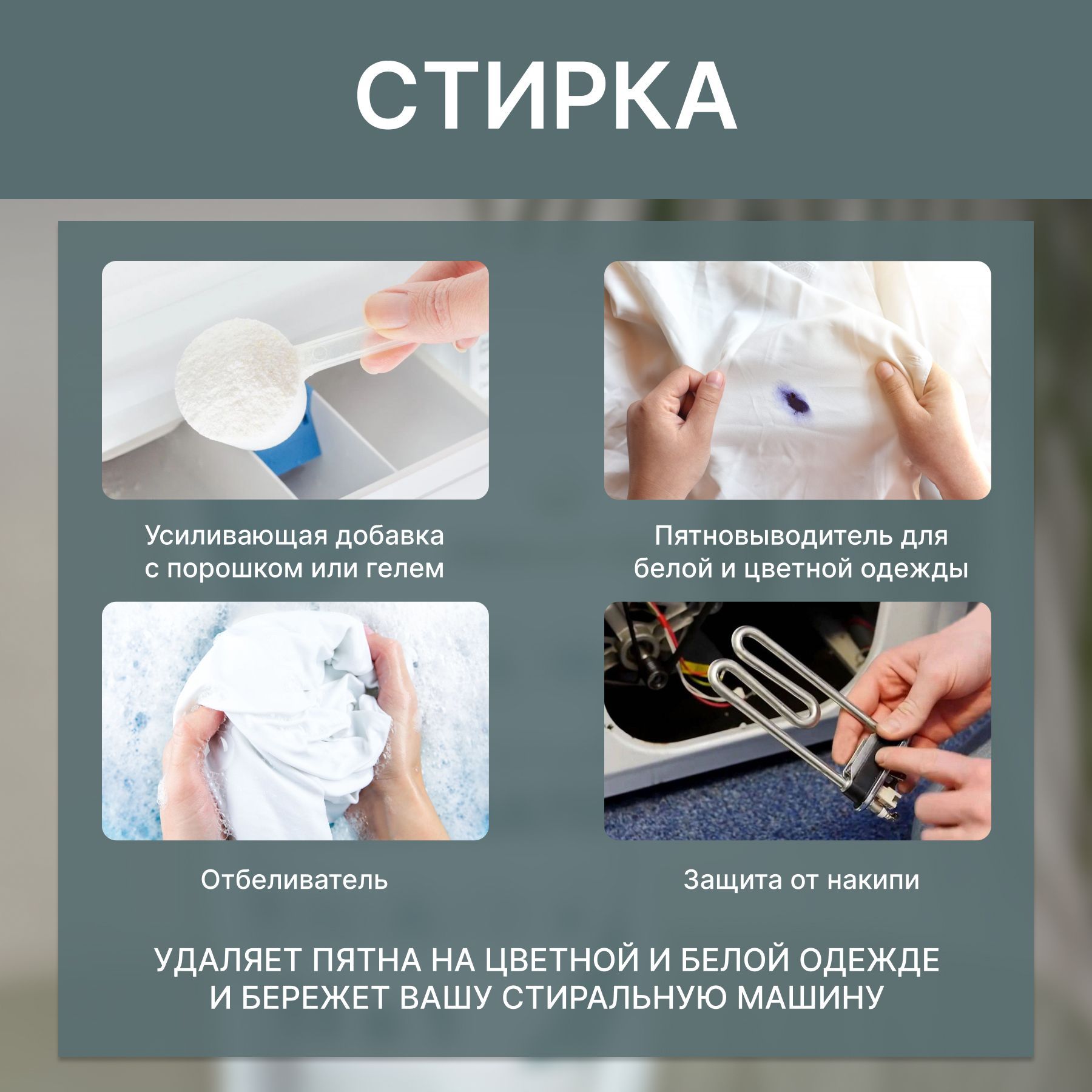 СТИРКА

Усиливающая добавка с порошком или гелем

Пятновыводитель для белой и цветной одежды

Отбеливатель

Защита от накипи

УДАЛЯЕТ ПЯТНА НА ЦВЕТНОЙ И БЕЛОЙ ОДЕЖДЕ И БЕРЕЖЕТ ВАШУ СТИРАЛЬНУЮ МАШИНУ