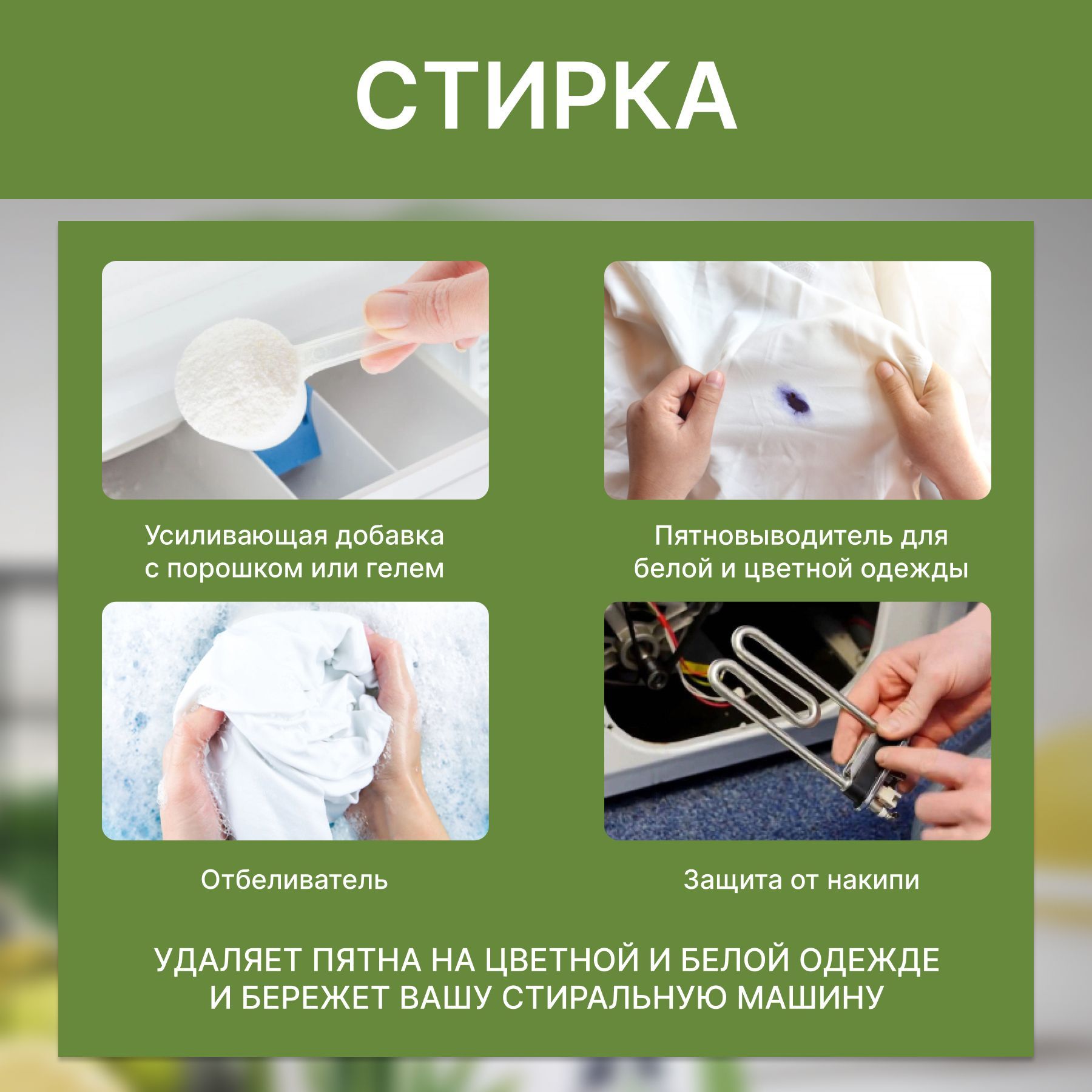 СТИРКА

Усиливающая добавка с порошком или гелем

Пятновыводитель для белой и цветной одежды

Отбеливатель

Защита от накипи

УДАЛЯЕТ ПЯТНА НА ЦВЕТНОЙ И БЕЛОЙ ОДЕЖДЕ И БЕРЕЖЕТ ВАШУ СТИРАЛЬНУЮ МАШИНУ