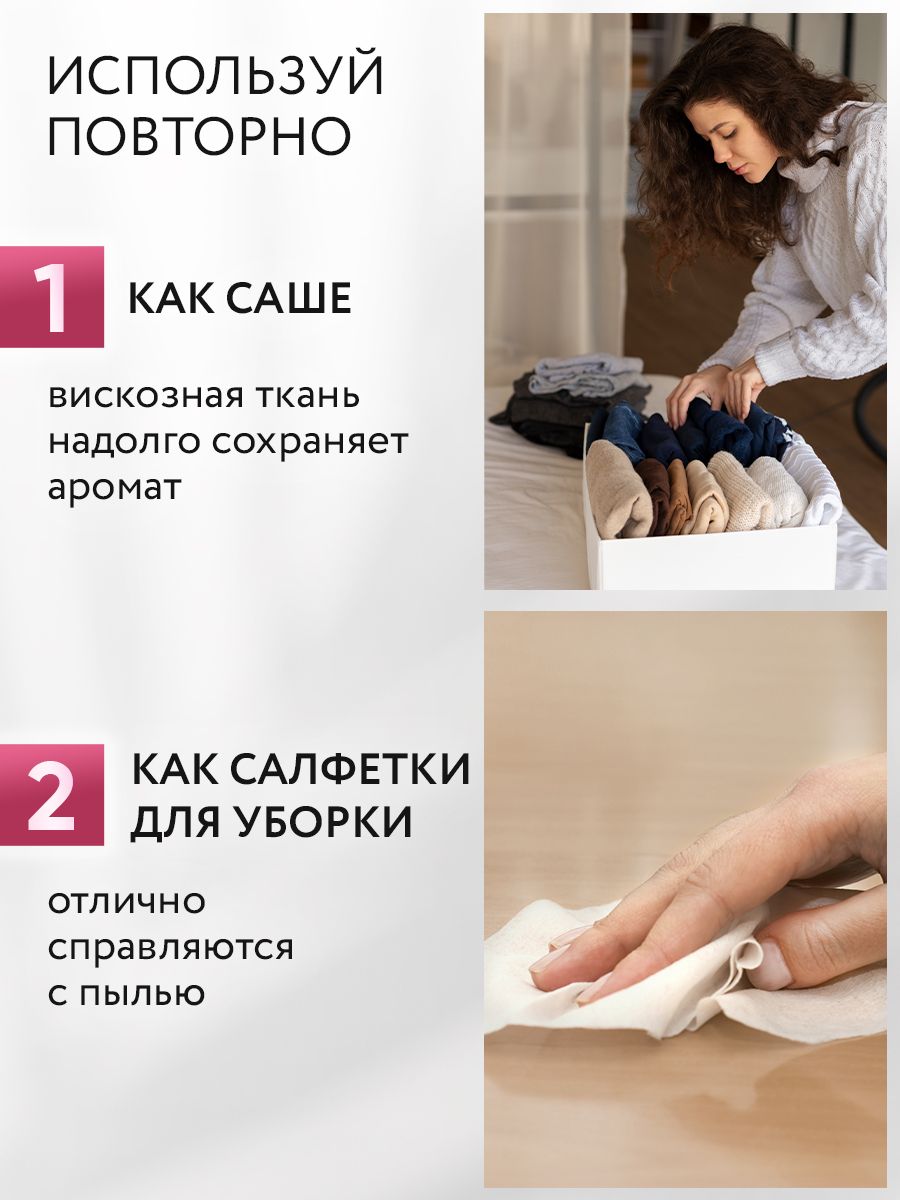 ИСПОЛЬЗУЙ ПОВТОРНО

1 КАК САШЕ

вискозная ткань надолго сохраняет аромат

2 КАК САЛФЕТКИ ДЛЯ УБОРКИ

отлично справляются с пылью